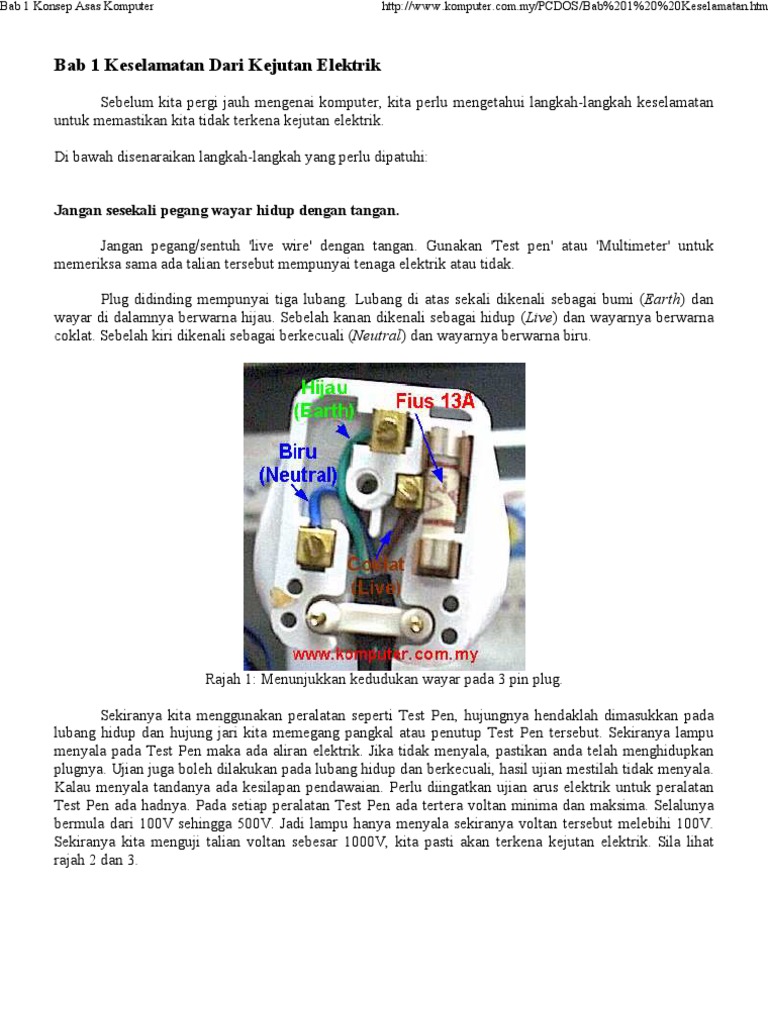 Bab 1 Konsep Asas Komputer

http://www.komputer.com.my/PCDOS/Bab%201%20%20Keselamatan.htm

Bab 1 Keselamatan Dari Kejutan Elektrik

Sebelum kita pergi jauh mengenai komputer, kita perlu mengetahui langkah-langkah keselamatan untuk memastikan kita tidak terkena kejutan elektrik.

Di bawah disenaraikan langkah-langkah yang perlu dipatuhi:

Jangan sesekali pegang wayar hidup dengan tangan.

Jangan pegang/sentuh 'live wire' dengan tangan. Gunakan 'Test pen' atau 'Multimeter' untuk memeriksa sama ada talian tersebut mempunyai tenaga elektrik atau tidak.

Plug didinding mempunyai tiga lubang. Lubang di atas sekali dikenali sebagai bumi (Earth) dan wayar di dalamnya berwarna hijau. Sebelah kanan dikenali sebagai hidup (Live) dan wayarnya berwarna coklat. Sebelah kiri dikenali sebagai berkecuali (Neutral) dan wayarnya berwarna biru.

Hijau (Earth)
Fius 13A
Biru (Neutral)
Coklat (Live)
www.komputer.com.my

Rajah 1: Menunjukkan kedudukan wayar pada 3 pin plug.

Sekiranya kita menggunakan peralatan seperti Test Pen, hujungnya hendaklah dimasukkan pada lubang hidup dan hujung jari kita memegang pangkal atau penutup Test Pen tersebut. Sekiranya lampu menyala pada Test Pen maka ada aliran elektrik. Jika tidak menyala, pastikan anda telah menghidupkan plugnya. Ujian juga boleh dilakukan pada lubang hidup dan berkecuali, hasil ujian mestilah tidak menyala. Kalau menyala tandanya ada kesilapan pendawaian. Perlu diingatkan ujian arus elektrik untuk peralatan Test Pen ada hadnya. Pada setiap peralatan Test Pen ada tertera voltan minima dan maksima. Selalunya bermula dari 100V sehingga 500V. Jadi lampu hanya menyala sekiranya voltan tersebut melebihi 100V. Sekiranya kita menguji talian voltan sebesar 1000V, kita pasti akan terkena kejutan elektrik. Sila lihat rajah 2 dan 3.