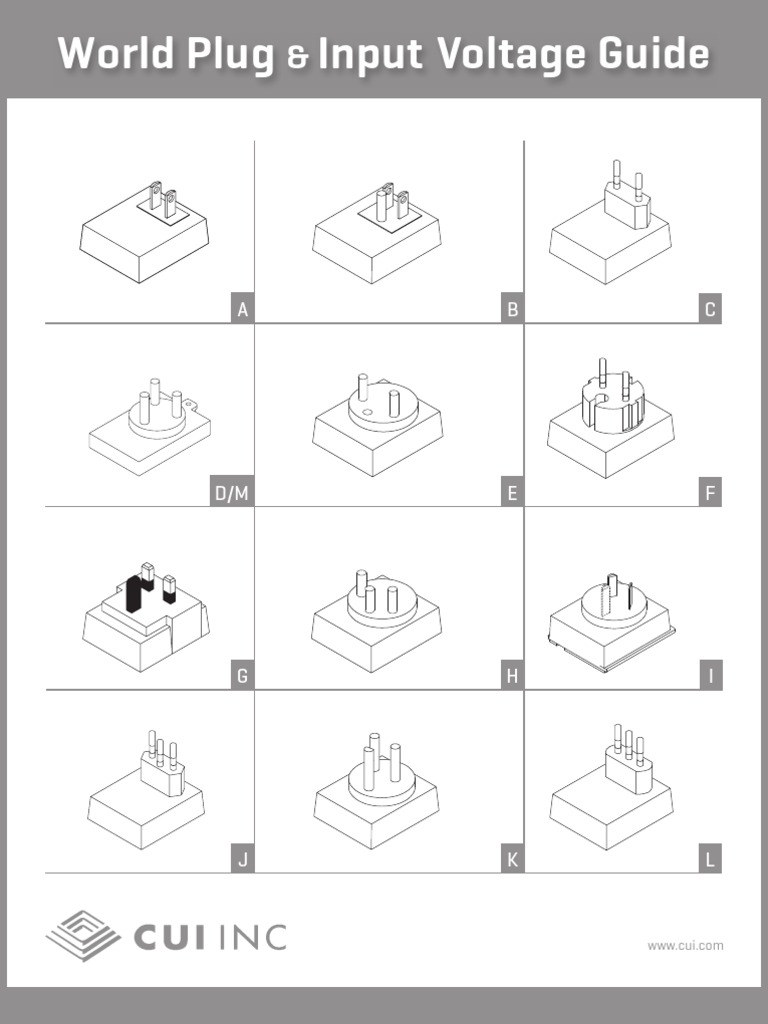 World Plug & Input Voltage Guide

A

B

C

D/M

E

F

G

H

I

J

K

L

CUI INC

www.cui.com