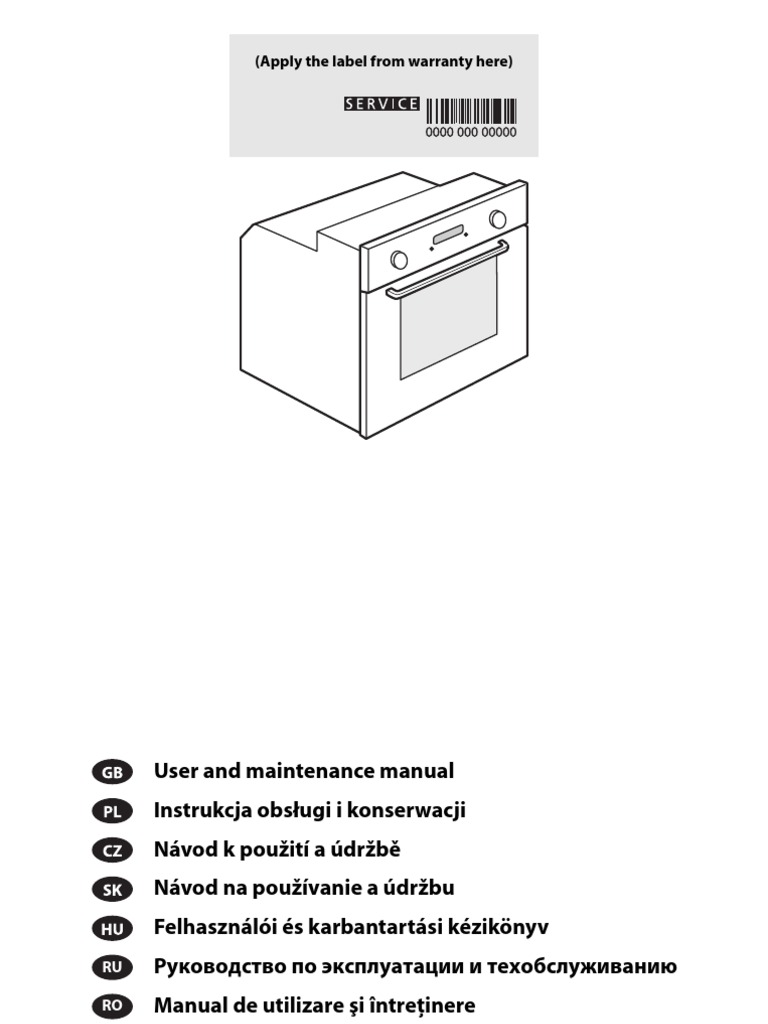 (Apply the label from warranty here)

SERVICE
0000 000 00000

GB User and maintenance manual
PL Instrukcja obsługi i konserwacji
CZ Návod k použití a údržbě
SK Návod na používanie a údržbu
HU Felhasználói és karbantartási kézikönyv
RU Руководство по эксплуатации и техобслуживанию
RO Manual de utilizare şi întreţinere