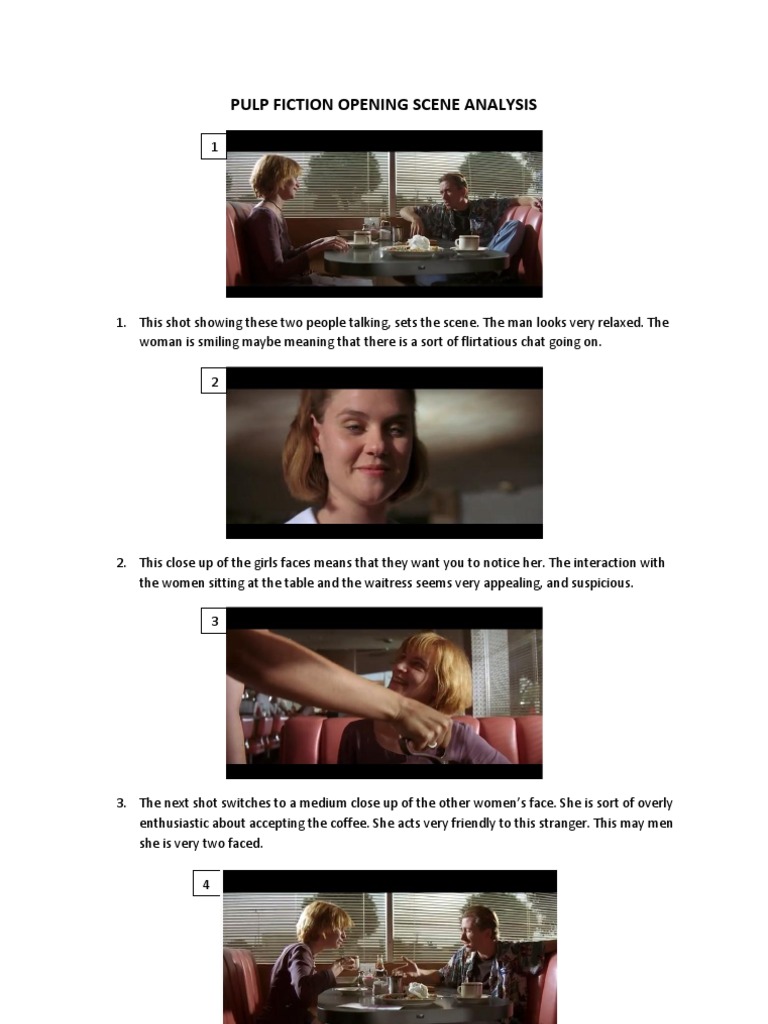 PULP FICTION OPENING SCENE ANALYSIS

1

1. This shot showing these two people talking, sets the scene. The man looks very relaxed. The woman is smiling maybe meaning that there is a sort of flirtatious chat going on.

2

2. This close up of the girls faces means that they want you to notice her. The interaction with the women sitting at the table and the waitress seems very appealing, and suspicious.

3

3. The next shot switches to a medium close up of the other women's face. She is sort of overly enthusiastic about accepting the coffee. She acts very friendly to this stranger. This may men she is very two faced.

4