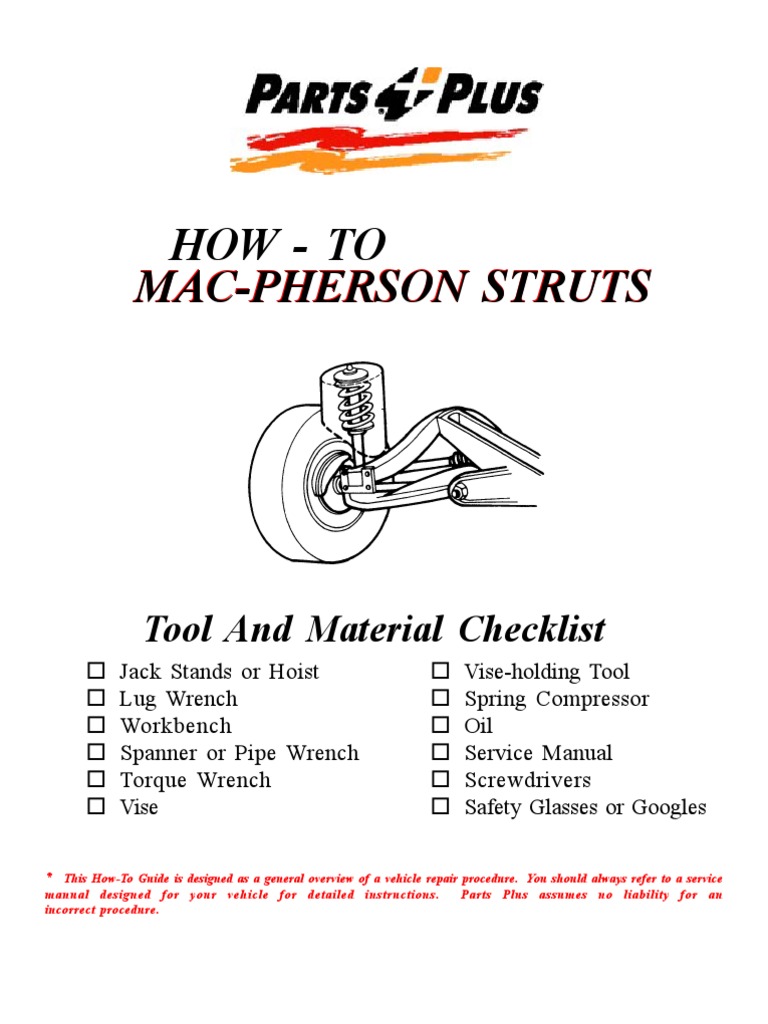 PARTS PLUS

HOW - TO
MAC-PHERSON STRUTS

Tool And Material Checklist

☐ Jack Stands or Hoist
☐ Lug Wrench
☐ Workbench
☐ Spanner or Pipe Wrench
☐ Torque Wrench
☐ Vise

☐ Vise-holding Tool
☐ Spring Compressor
☐ Oil
☐ Service Manual
☐ Screwdrivers
☐ Safety Glasses or Googles

* This How-To Guide is designed as a general overview of a vehicle repair procedure. You should always refer to a service manual designed for your vehicle for detailed instructions. Parts Plus assumes no liability for an incorrect procedure.