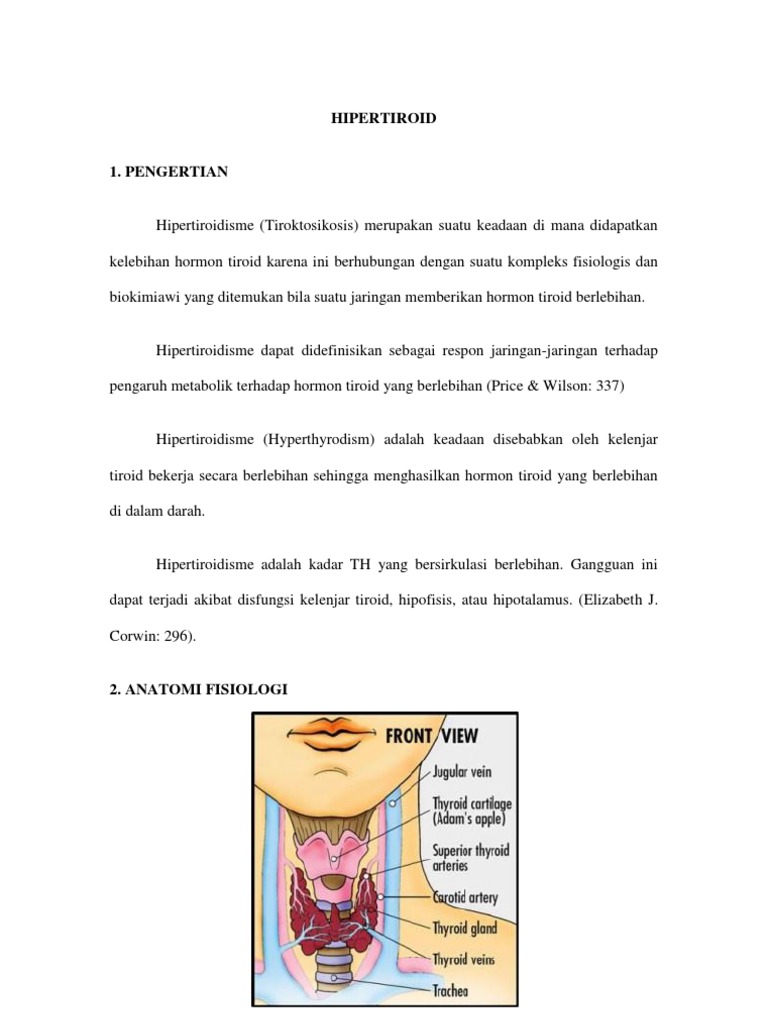 HIPERTIROID

1. PENGERTIAN

Hipertiroidisme (Tiroktosikosis) merupakan suatu keadaan di mana didapatkan kelebihan hormon tiroid karena ini berhubungan dengan suatu kompleks fisiologis dan biokimiawi yang ditemukan bila suatu jaringan memberikan hormon tiroid berlebihan.

Hipertiroidisme dapat didefinisikan sebagai respon jaringan-jaringan terhadap pengaruh metabolik terhadap hormon tiroid yang berlebihan (Price & Wilson: 337)

Hipertiroidisme (Hyperthyrodism) adalah keadaan disebabkan oleh kelenjar tiroid bekerja secara berlebihan sehingga menghasilkan hormon tiroid yang berlebihan di dalam darah.

Hipertiroidisme adalah kadar TH yang bersirkulasi berlebihan. Gangguan ini dapat terjadi akibat disfungsi kelenjar tiroid, hipofisis, atau hipotalamus. (Elizabeth J. Corwin: 296).

2. ANATOMI FISIOLOGI

FRONT VIEW
Jugular vein
Thyroid cartilage (Adam's apple)
Superior thyroid arteries
Carotid artery
Thyroid gland
Thyroid veins
Trachea