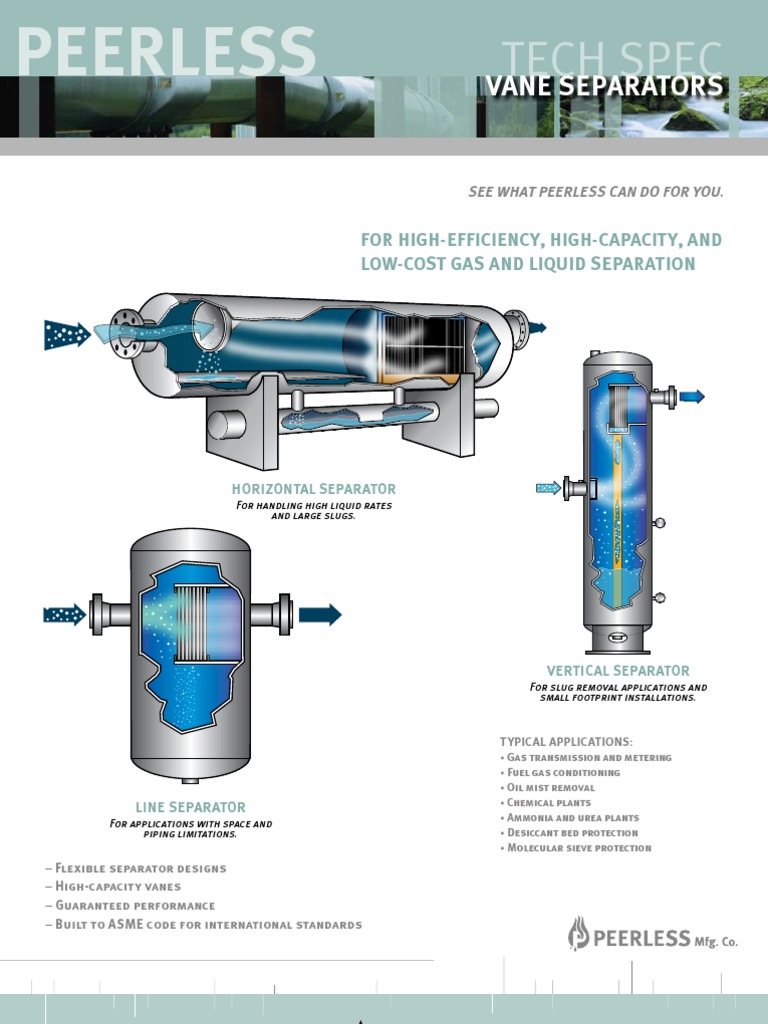 PEERLESS

TECH SPEC
VANE SEPARATORS

SEE WHAT PEERLESS CAN DO FOR YOU.

FOR HIGH-EFFICIENCY, HIGH-CAPACITY, AND LOW-COST GAS AND LIQUID SEPARATION

HORIZONTAL SEPARATOR
FOR HANDLING HIGH LIQUID RATES AND LARGE SLUGS.

VERTICAL SEPARATOR
FOR SLUG REMOVAL APPLICATIONS AND SMALL FOOTPRINT INSTALLATIONS.

LINE SEPARATOR
FOR APPLICATIONS WITH SPACE AND PIPING LIMITATIONS.

TYPICAL APPLICATIONS:
• GAS TRANSMISSION AND METERING
• FUEL GAS CONDITIONING
• OIL MIST REMOVAL
• CHEMICAL PLANTS
• AMMONIA AND UREA PLANTS
• DESICCANT BED PROTECTION
• MOLECULAR SIEVE PROTECTION

– FLEXIBLE SEPARATOR DESIGNS
– HIGH-CAPACITY VANES
– GUARANTEED PERFORMANCE
– BUILT TO ASME CODE FOR INTERNATIONAL STANDARDS

PEERLESS Mfg. Co.