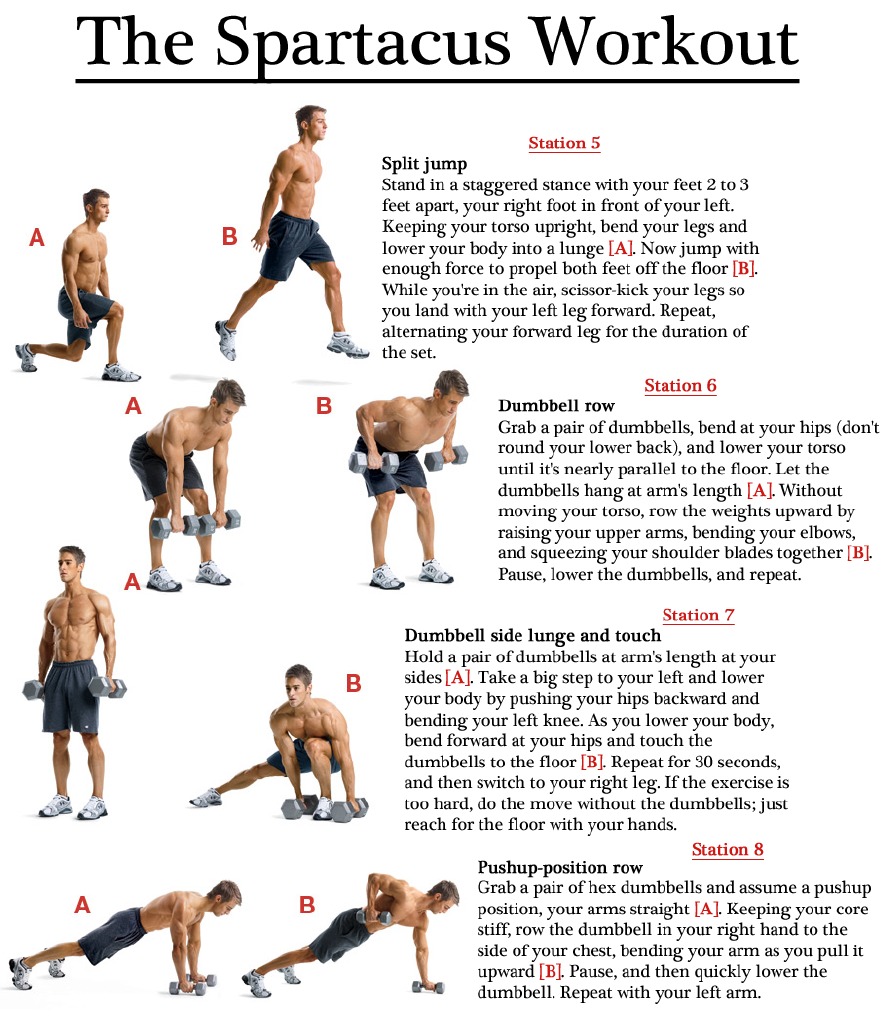 The Spartacus Workout

A

B

Station 5

Split jump
Stand in a staggered stance with your feet 2 to 3 feet apart, your right foot in front of your left. Keeping your torso upright, bend your legs and lower your body into a lunge [A]. Now jump with enough force to propel both feet off the floor [B]. While you're in the air, scissor-kick your legs so you land with your left leg forward. Repeat, alternating your forward leg for the duration of the set.

A

B

Station 6

Dumbbell row
Grab a pair of dumbbells, bend at your hips (don't round your lower back), and lower your torso until it's nearly parallel to the floor. Let the dumbbells hang at arm's length [A]. Without moving your torso, row the weights upward by raising your upper arms, bending your elbows, and squeezing your shoulder blades together [B]. Pause, lower the dumbbells, and repeat.

A

B

Station 7

Dumbbell side lunge and touch
Hold a pair of dumbbells at arm's length at your sides [A]. Take a big step to your left and lower your body by pushing your hips backward and bending your left knee. As you lower your body, bend forward at your hips and touch the dumbbells to the floor [B]. Repeat for 30 seconds, and then switch to your right leg. If the exercise is too hard, do the move without the dumbbells; just reach for the floor with your hands.

A

B

Station 8

Pushup-position row
Grab a pair of hex dumbbells and assume a pushup position, your arms straight [A]. Keeping your core stiff, row the dumbbell in your right hand to the side of your chest, bending your arm as you pull it upward [B]. Pause, and then quickly lower the dumbbell. Repeat with your left arm.