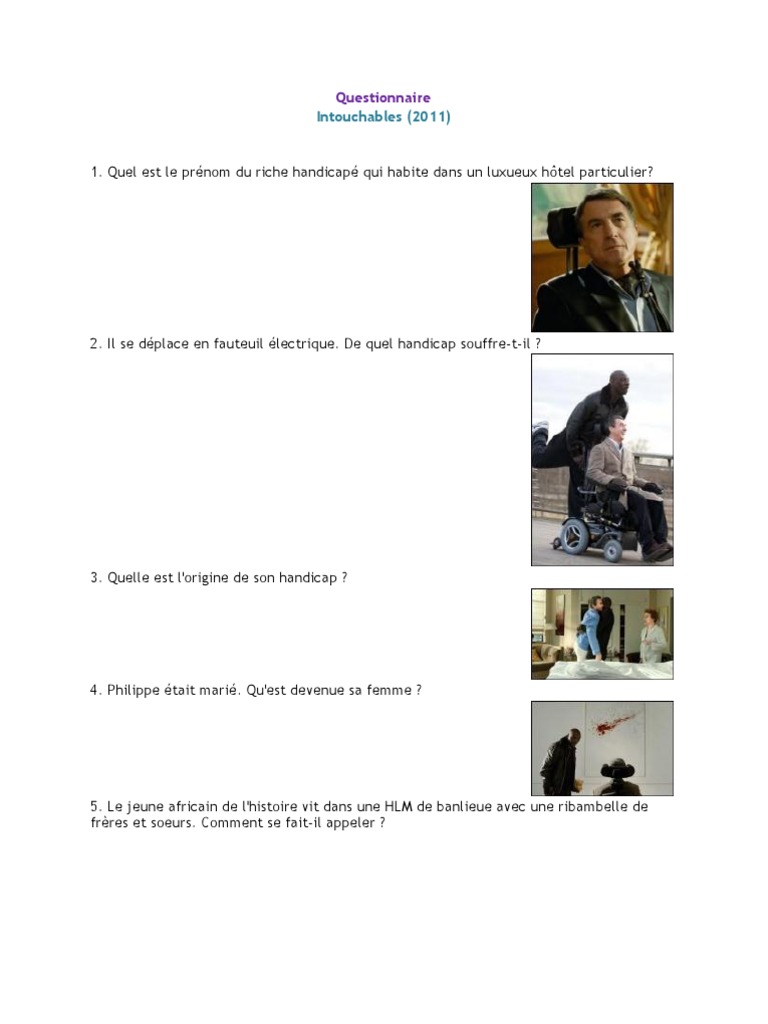 Questionnaire
Intouchables (2011)

1. Quel est le prénom du riche handicapé qui habite dans un luxueux hôtel particulier?

2. Il se déplace en fauteuil électrique. De quel handicap souffre-t-il ?

3. Quelle est l'origine de son handicap ?

4. Philippe était marié. Qu'est devenue sa femme ?

5. Le jeune africain de l'histoire vit dans une HLM de banlieue avec une ribambelle de frères et soeurs. Comment se fait-il appeler ?