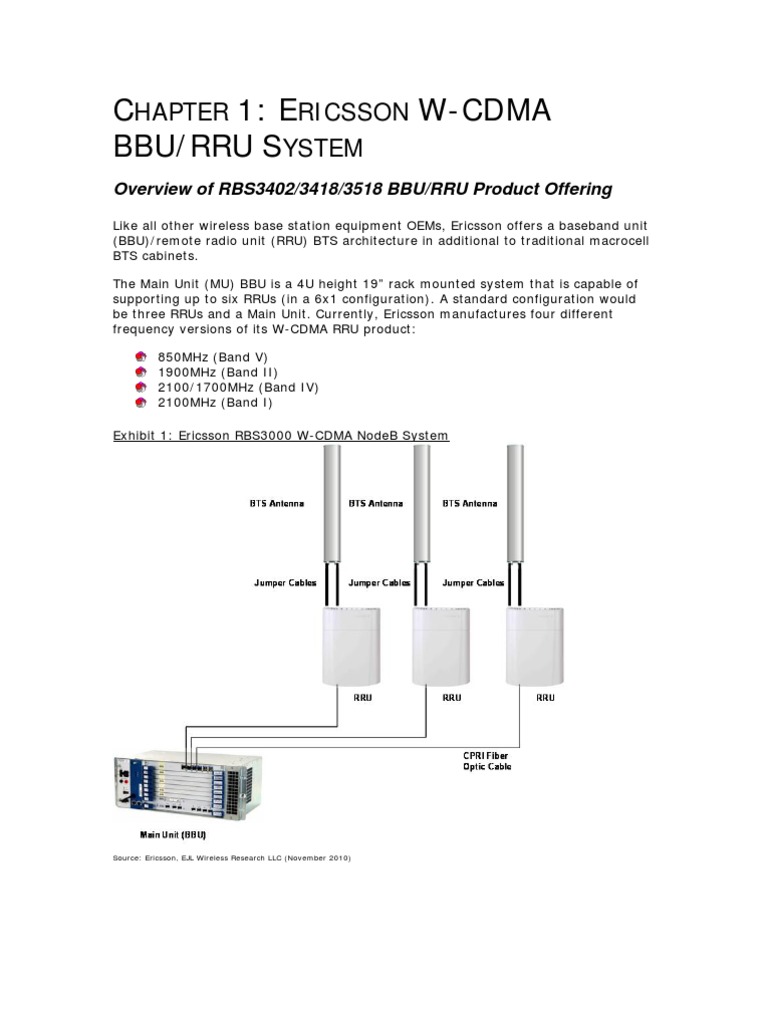 CHAPTER 1: ERICSSON W-CDMA BBU/RRU SYSTEM

Overview of RBS3402/3418/3518 BBU/RRU Product Offering

Like all other wireless base station equipment OEMs, Ericsson offers a baseband unit (BBU)/remote radio unit (RRU) BTS architecture in additional to traditional macrocell BTS cabinets.

The Main Unit (MU) BBU is a 4U height 19" rack mounted system that is capable of supporting up to six RRUs (in a 6x1 configuration). A standard configuration would be three RRUs and a Main Unit. Currently, Ericsson manufactures four different frequency versions of its W-CDMA RRU product:

850MHz (Band V)
1900MHz (Band II)
2100/1700MHz (Band IV)
2100MHz (Band I)

Exhibit 1: Ericsson RBS3000 W-CDMA NodeB System

BTS Antenna
BTS Antenna
BTS Antenna
Jumper Cables
Jumper Cables
Jumper Cables
RRU
RRU
RRU
CPRI Fiber Optic Cable
Main Unit (BBU)

Source: Ericsson, EJL Wireless Research LLC (November 2010)