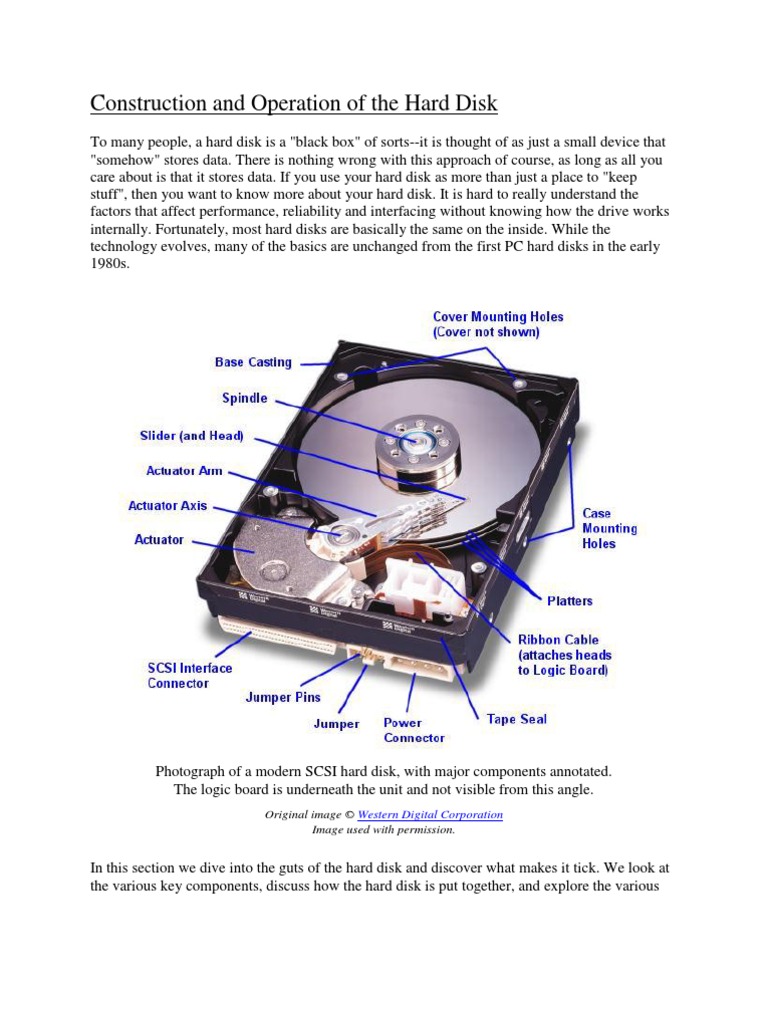 Construction and Operation of the Hard Disk

To many people, a hard disk is a "black box" of sorts--it is thought of as just a small device that "somehow" stores data. There is nothing wrong with this approach of course, as long as all you care about is that it stores data. If you use your hard disk as more than just a place to "keep stuff", then you want to know more about your hard disk. It is hard to really understand the factors that affect performance, reliability and interfacing without knowing how the drive works internally. Fortunately, most hard disks are basically the same on the inside. While the technology evolves, many of the basics are unchanged from the first PC hard disks in the early 1980s.

Cover Mounting Holes (Cover not shown)
Base Casting
Spindle
Slider (and Head)
Actuator Arm
Actuator Axis
Actuator
Case Mounting Holes
Platters
Ribbon Cable (attaches heads to Logic Board)
SCSI Interface Connector
Jumper Pins
Jumper
Power Connector
Tape Seal

Photograph of a modern SCSI hard disk, with major components annotated. The logic board is underneath the unit and not visible from this angle.

Original image © Western Digital Corporation
Image used with permission.

In this section we dive into the guts of the hard disk and discover what makes it tick. We look at the various key components, discuss how the hard disk is put together, and explore the various