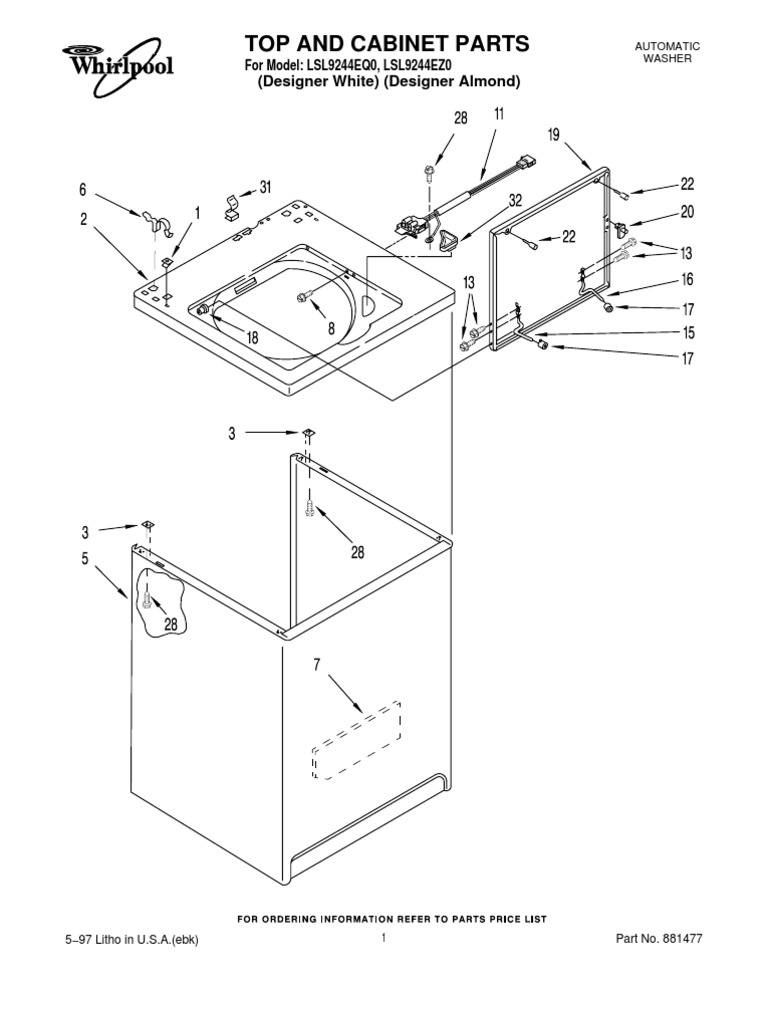 Whirlpool

TOP AND CABINET PARTS
For Model: LSL9244EQ0, LSL9244EZ0
(Designer White) (Designer Almond)

AUTOMATIC
WASHER

28
11
19
6
31
22
2
1
32
20
22
13
16
13
17
8
18
15
17
3
3
28
5
28
7

FOR ORDERING INFORMATION REFER TO PARTS PRICE LIST

5–97 Litho in U.S.A.(ebk)
1
Part No. 881477