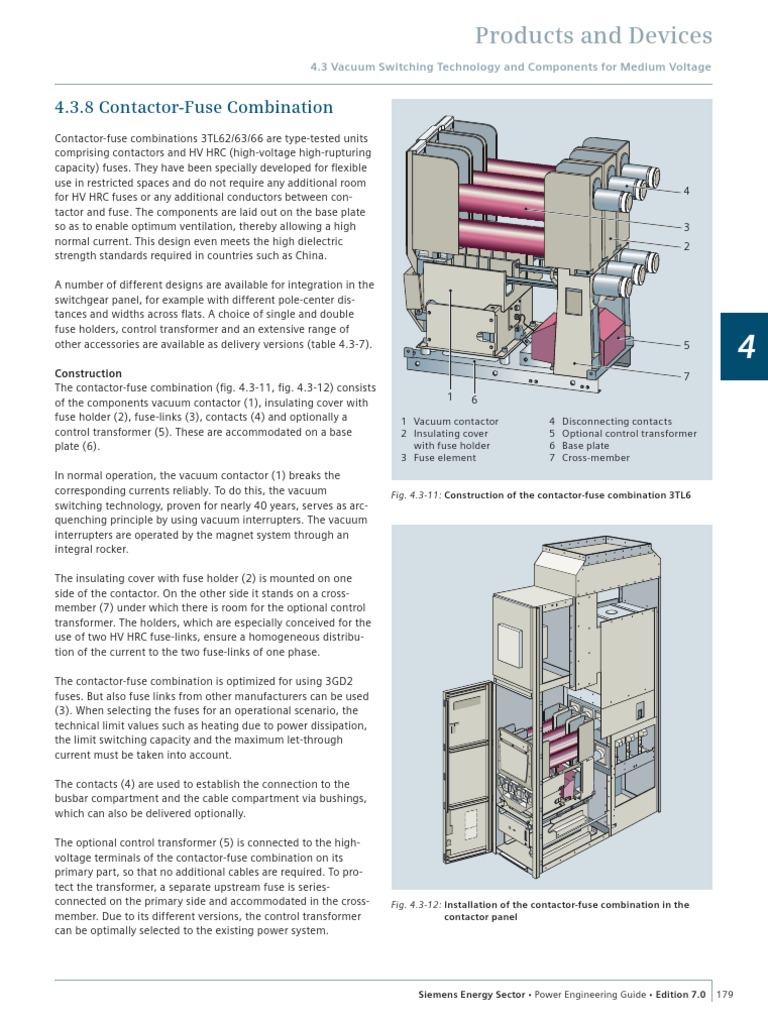 Products and Devices

4.3 Vacuum Switching Technology and Components for Medium Voltage

4.3.8 Contactor-Fuse Combination

Contactor-fuse combinations 3TL62/63/66 are type-tested units comprising contactors and HV HRC (high-voltage high-rupturing capacity) fuses. They have been specially developed for flexible use in restricted spaces and do not require any additional room for HV HRC fuses or any additional conductors between contactor and fuse. The components are laid out on the base plate so as to enable optimum ventilation, thereby allowing a high normal current. This design even meets the high dielectric strength standards required in countries such as China.

A number of different designs are available for integration in the switchgear panel, for example with different pole-center distances and widths across flats. A choice of single and double fuse holders, control transformer and an extensive range of other accessories are available as delivery versions (table 4.3-7).

Construction
The contactor-fuse combination (fig. 4.3-11, fig. 4.3-12) consists of the components vacuum contactor (1), insulating cover with fuse holder (2), fuse-links (3), contacts (4) and optionally a control transformer (5). These are accommodated on a base plate (6).

In normal operation, the vacuum contactor (1) breaks the corresponding currents reliably. To do this, the vacuum switching technology, proven for nearly 40 years, serves as arc-quenching principle by using vacuum interrupters. The vacuum interrupters are operated by the magnet system through an integral rocker.

The insulating cover with fuse holder (2) is mounted on one side of the contactor. On the other side it stands on a cross-member (7) under which there is room for the optional control transformer. The holders, which are especially conceived for the use of two HV HRC fuse-links, ensure a homogeneous distribution of the current to the two fuse-links of one phase.

The contactor-fuse combination is optimized for using 3GD2 fuses. But also fuse links from other manufacturers can be used (3). When selecting the fuses for an operational scenario, the technical limit values such as heating due to power dissipation, the limit switching capacity and the maximum let-through current must be taken into account.

The contacts (4) are used to establish the connection to the busbar compartment and the cable compartment via bushings, which can also be delivered optionally.

The optional control transformer (5) is connected to the high-voltage terminals of the contactor-fuse combination on its primary part, so that no additional cables are required. To protect the transformer, a separate upstream fuse is series-connected on the primary side and accommodated in the cross-member. Due to its different versions, the control transformer can be optimally selected to the existing power system.

4
3
2
5
7
1
6

1 Vacuum contactor
2 Insulating cover with fuse holder
3 Fuse element
4 Disconnecting contacts
5 Optional control transformer
6 Base plate
7 Cross-member

Fig. 4.3-11: Construction of the contactor-fuse combination 3TL6

Fig. 4.3-12: Installation of the contactor-fuse combination in the contactor panel

4

Siemens Energy Sector • Power Engineering Guide • Edition 7.0 | 179