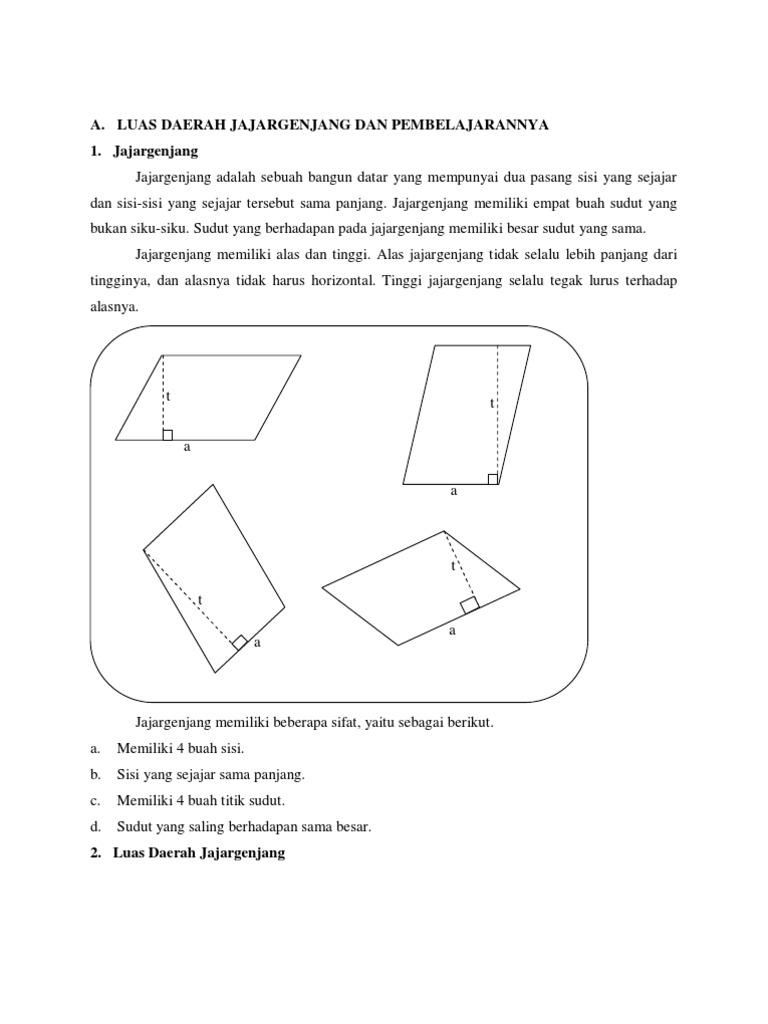 A. LUAS DAERAH JAJARGENJANG DAN PEMBELAJARANNYA

1. Jajargenjang

Jajargenjang adalah sebuah bangun datar yang mempunyai dua pasang sisi yang sejajar dan sisi-sisi yang sejajar tersebut sama panjang. Jajargenjang memiliki empat buah sudut yang bukan siku-siku. Sudut yang berhadapan pada jajargenjang memiliki besar sudut yang sama.

Jajargenjang memiliki alas dan tinggi. Alas jajargenjang tidak selalu lebih panjang dari tingginya, dan alasnya tidak harus horizontal. Tinggi jajargenjang selalu tegak lurus terhadap alasnya.

t
a
t
a
t
a
t
a

Jajargenjang memiliki beberapa sifat, yaitu sebagai berikut.

a. Memiliki 4 buah sisi.

b. Sisi yang sejajar sama panjang.

c. Memiliki 4 buah titik sudut.

d. Sudut yang saling berhadapan sama besar.

2. Luas Daerah Jajargenjang