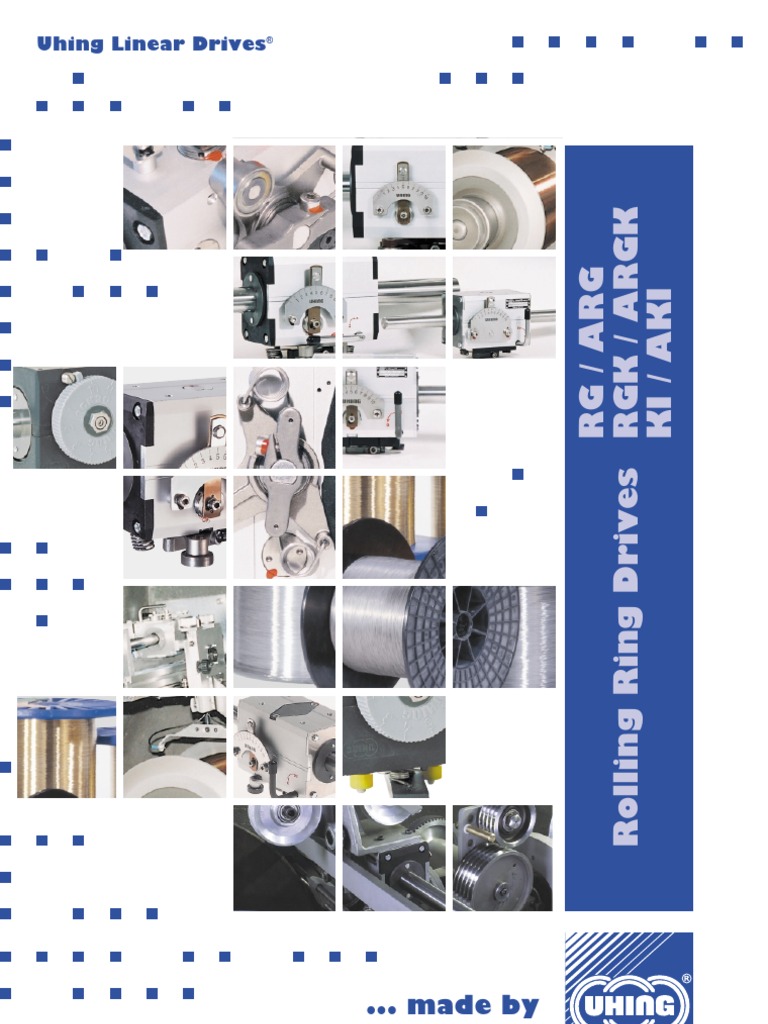 Uhing Linear Drives®

Rolling Ring Drives

RG / ARG
RGK / ARGK
KI / AKI

... made by

UHING®