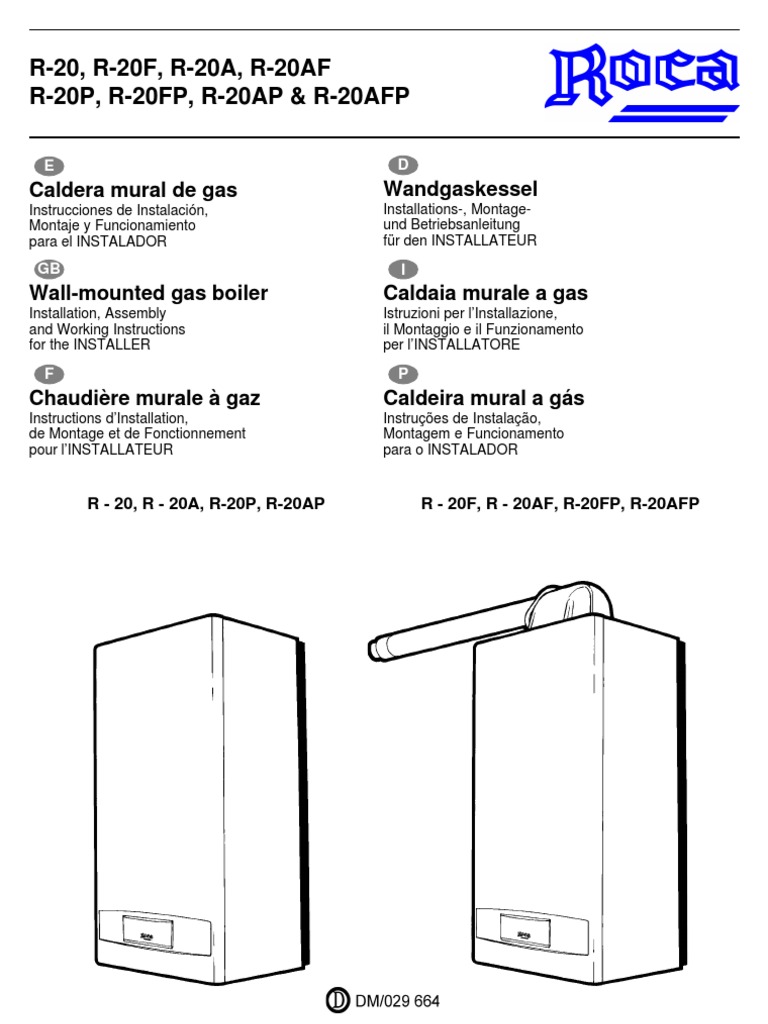 R-20, R-20F, R-20A, R-20AF
R-20P, R-20FP, R-20AP & R-20AFP

Roca

E
Caldera mural de gas
Instrucciones de Instalación, Montaje y Funcionamiento para el INSTALADOR

GB
Wall-mounted gas boiler
Installation, Assembly and Working Instructions for the INSTALLER

F
Chaudière murale à gaz
Instructions d'Installation, de Montage et de Fonctionnement pour l'INSTALLATEUR

D
Wandgaskessel
Installations-, Montage- und Betriebsanleitung für den INSTALLATEUR

I
Caldaia murale a gas
Istruzioni per l'Installazione, il Montaggio e il Funzionamento per l'INSTALLATORE

P
Caldeira mural a gás
Instruções de Instalação, Montagem e Funcionamento para o INSTALADOR

R - 20, R - 20A, R-20P, R-20AP

R - 20F, R - 20AF, R-20FP, R-20AFP

D DM/029 664