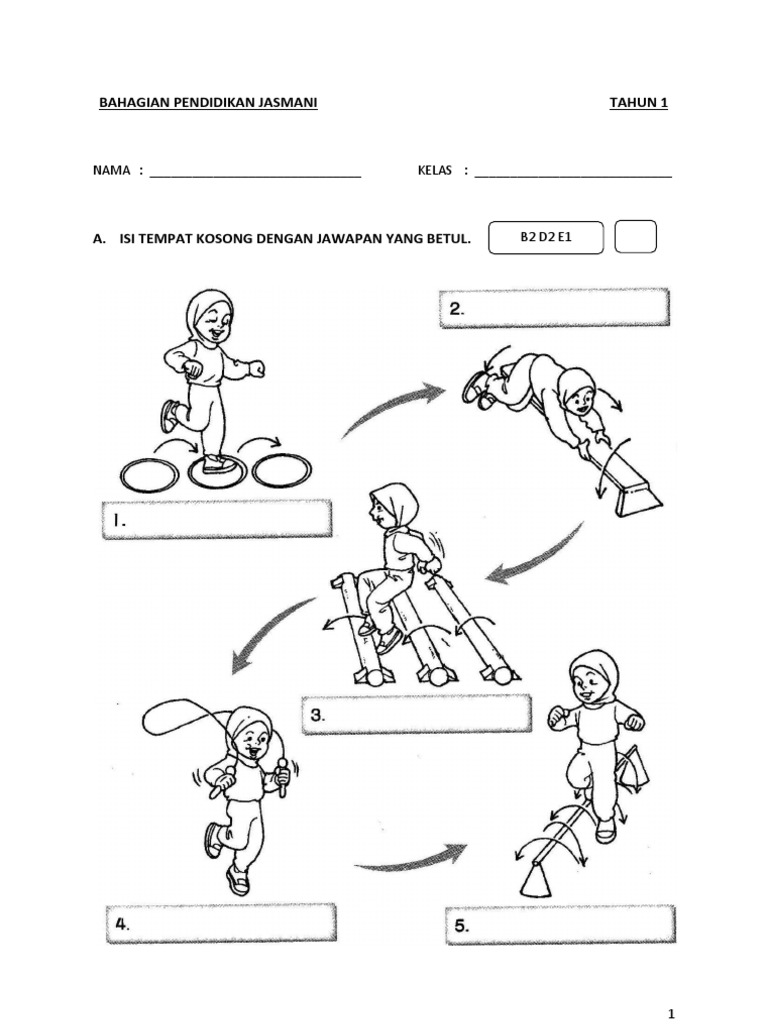 BAHAGIAN PENDIDIKAN JASMANI

TAHUN 1

NAMA : ______________________________

KELAS : ____________________________

A. ISI TEMPAT KOSONG DENGAN JAWAPAN YANG BETUL.

B2 D2 E1

2.

1.

3.

4.

5.

1