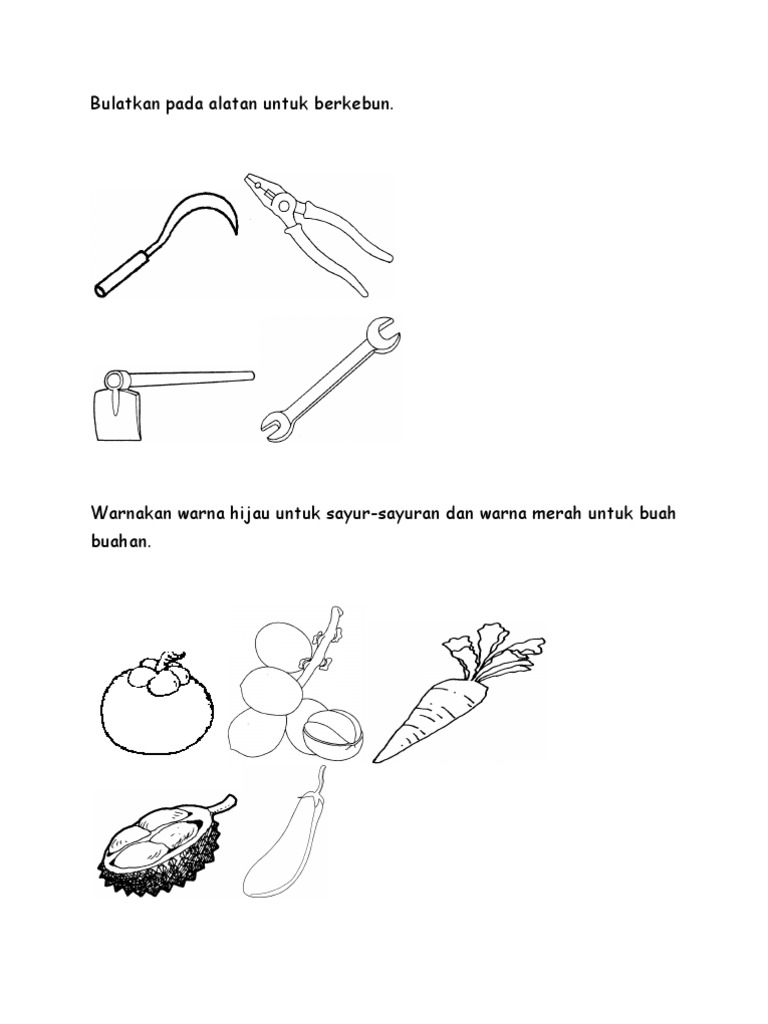 Bulatkan pada alatan untuk berkebun.

Warnakan warna hijau untuk sayur-sayuran dan warna merah untuk buah buahan.