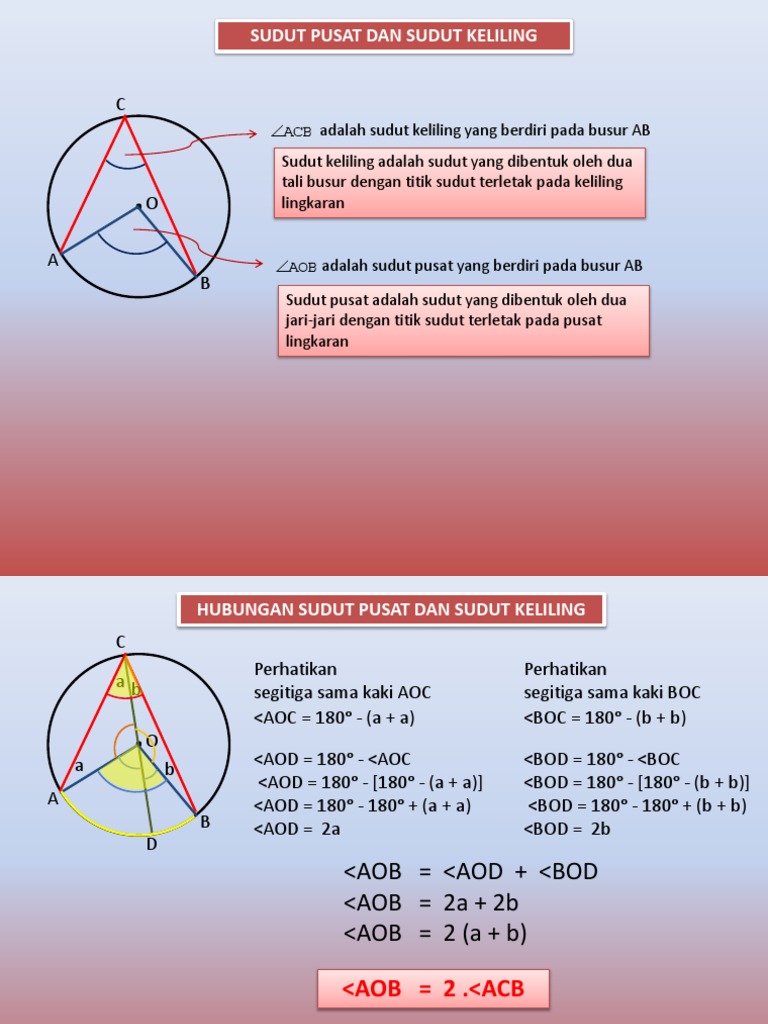 SUDUT PUSAT DAN SUDUT KELILING

C
O
A
B

$\angle ACB$ adalah sudut keliling yang berdiri pada busur AB

Sudut keliling adalah sudut yang dibentuk oleh dua tali busur dengan titik sudut terletak pada keliling lingkaran

$\angle AOB$ adalah sudut pusat yang berdiri pada busur AB

Sudut pusat adalah sudut yang dibentuk oleh dua jari-jari dengan titik sudut terletak pada pusat lingkaran

HUBUNGAN SUDUT PUSAT DAN SUDUT KELILING

C
a
b
O
a
b
A
B
D

Perhatikan
segitiga sama kaki AOC
<AOC = 180° - (a + a)

<AOD = 180° - <AOC
<AOD = 180° - [180° - (a + a)]
<AOD = 180° - 180° + (a + a)
<AOD = 2a

Perhatikan
segitiga sama kaki BOC
<BOC = 180° - (b + b)

<BOD = 180° - <BOC
<BOD = 180° - [180° - (b + b)]
<BOD = 180° - 180° + (b + b)
<BOD = 2b

<AOB = <AOD + <BOD
<AOB = 2a + 2b
<AOB = 2 (a + b)

<AOB = 2 .<ACB