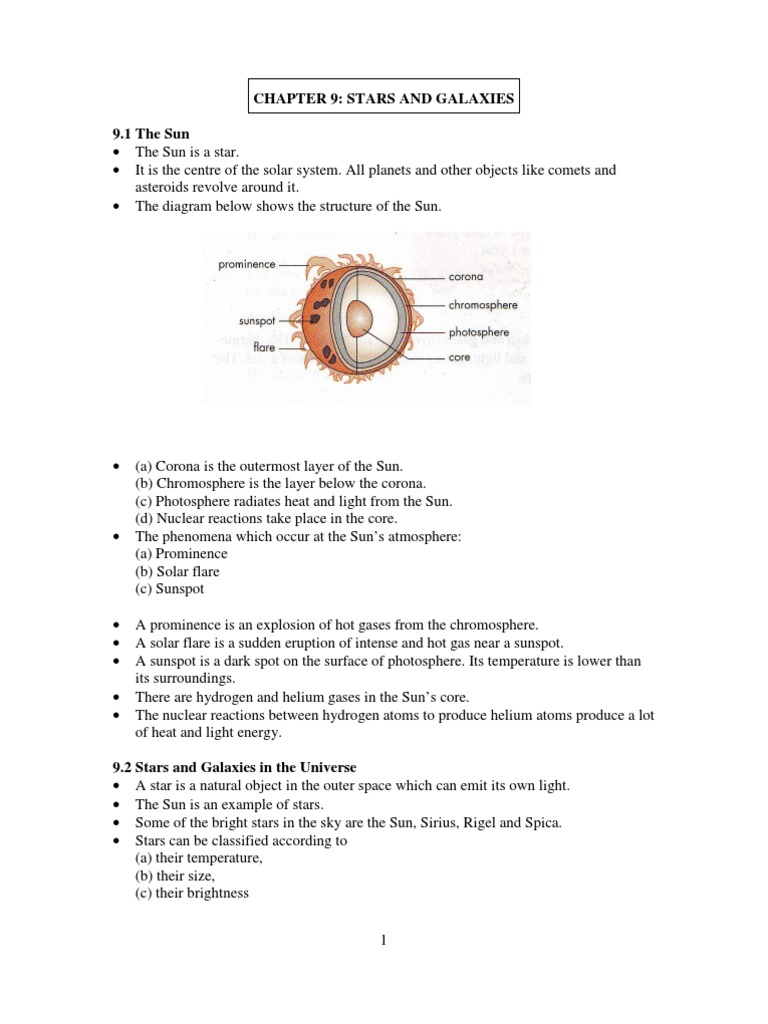 CHAPTER 9: STARS AND GALAXIES

9.1 The Sun
• The Sun is a star.
• It is the centre of the solar system. All planets and other objects like comets and asteroids revolve around it.
• The diagram below shows the structure of the Sun.

prominence
sunspot
flare
corona
chromosphere
photosphere
core

• (a) Corona is the outermost layer of the Sun.
(b) Chromosphere is the layer below the corona.
(c) Photosphere radiates heat and light from the Sun.
(d) Nuclear reactions take place in the core.
• The phenomena which occur at the Sun's atmosphere:
(a) Prominence
(b) Solar flare
(c) Sunspot

• A prominence is an explosion of hot gases from the chromosphere.
• A solar flare is a sudden eruption of intense and hot gas near a sunspot.
• A sunspot is a dark spot on the surface of photosphere. Its temperature is lower than its surroundings.
• There are hydrogen and helium gases in the Sun's core.
• The nuclear reactions between hydrogen atoms to produce helium atoms produce a lot of heat and light energy.

9.2 Stars and Galaxies in the Universe
• A star is a natural object in the outer space which can emit its own light.
• The Sun is an example of stars.
• Some of the bright stars in the sky are the Sun, Sirius, Rigel and Spica.
• Stars can be classified according to
(a) their temperature,
(b) their size,
(c) their brightness

1