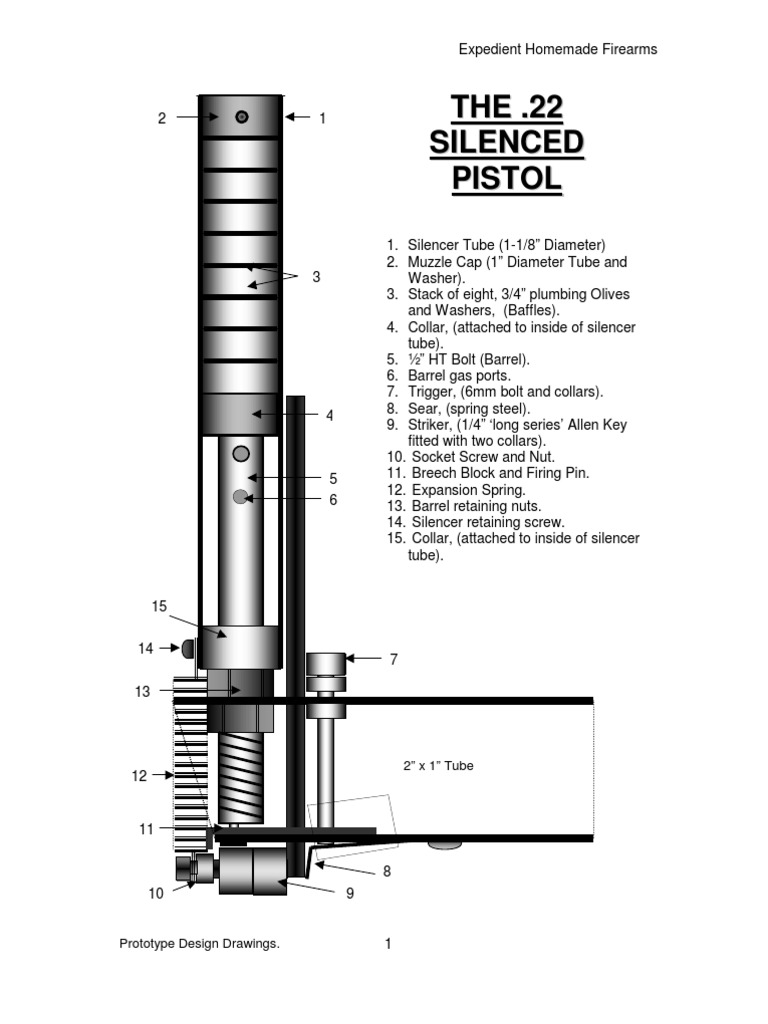 Expedient Homemade Firearms

THE .22 SILENCED PISTOL

1. Silencer Tube (1-1/8" Diameter)
2. Muzzle Cap (1" Diameter Tube and Washer).
3. Stack of eight, 3/4" plumbing Olives and Washers, (Baffles).
4. Collar, (attached to inside of silencer tube).
5. ½" HT Bolt (Barrel).
6. Barrel gas ports.
7. Trigger, (6mm bolt and collars).
8. Sear, (spring steel).
9. Striker, (1/4" 'long series' Allen Key fitted with two collars).
10. Socket Screw and Nut.
11. Breech Block and Firing Pin.
12. Expansion Spring.
13. Barrel retaining nuts.
14. Silencer retaining screw.
15. Collar, (attached to inside of silencer tube).

2
1
3
4
5
6
15
14
7
13
12
2" x 1" Tube
11
8
10
9

Prototype Design Drawings.
1