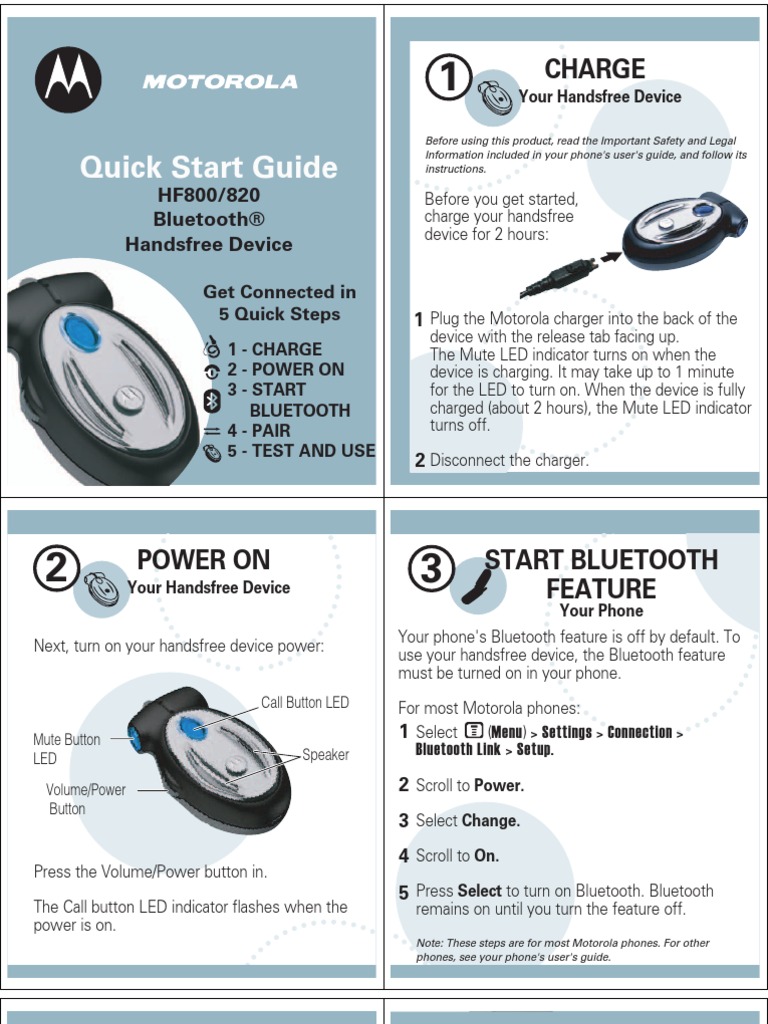 MOTOROLA

Quick Start Guide
HF800/820
Bluetooth®
Handsfree Device

Get Connected in 5 Quick Steps
1 - CHARGE
2 - POWER ON
3 - START BLUETOOTH
4 - PAIR
5 - TEST AND USE

1 CHARGE
Your Handsfree Device

Before using this product, read the Important Safety and Legal Information included in your phone's user's guide, and follow its instructions.

Before you get started, charge your handsfree device for 2 hours:

1 Plug the Motorola charger into the back of the device with the release tab facing up. The Mute LED indicator turns on when the device is charging. It may take up to 1 minute for the LED to turn on. When the device is fully charged (about 2 hours), the Mute LED indicator turns off.

2 Disconnect the charger.

2 POWER ON
Your Handsfree Device

Next, turn on your handsfree device power:

Call Button LED
Mute Button LED
Speaker
Volume/Power Button

Press the Volume/Power button in.

The Call button LED indicator flashes when the power is on.

3 START BLUETOOTH FEATURE
Your Phone

Your phone's Bluetooth feature is off by default. To use your handsfree device, the Bluetooth feature must be turned on in your phone.

For most Motorola phones:

1 Select (Menu) > Settings > Connection > Bluetooth Link > Setup.

2 Scroll to Power.

3 Select Change.

4 Scroll to On.

5 Press Select to turn on Bluetooth. Bluetooth remains on until you turn the feature off.

Note: These steps are for most Motorola phones. For other phones, see your phone's user's guide.