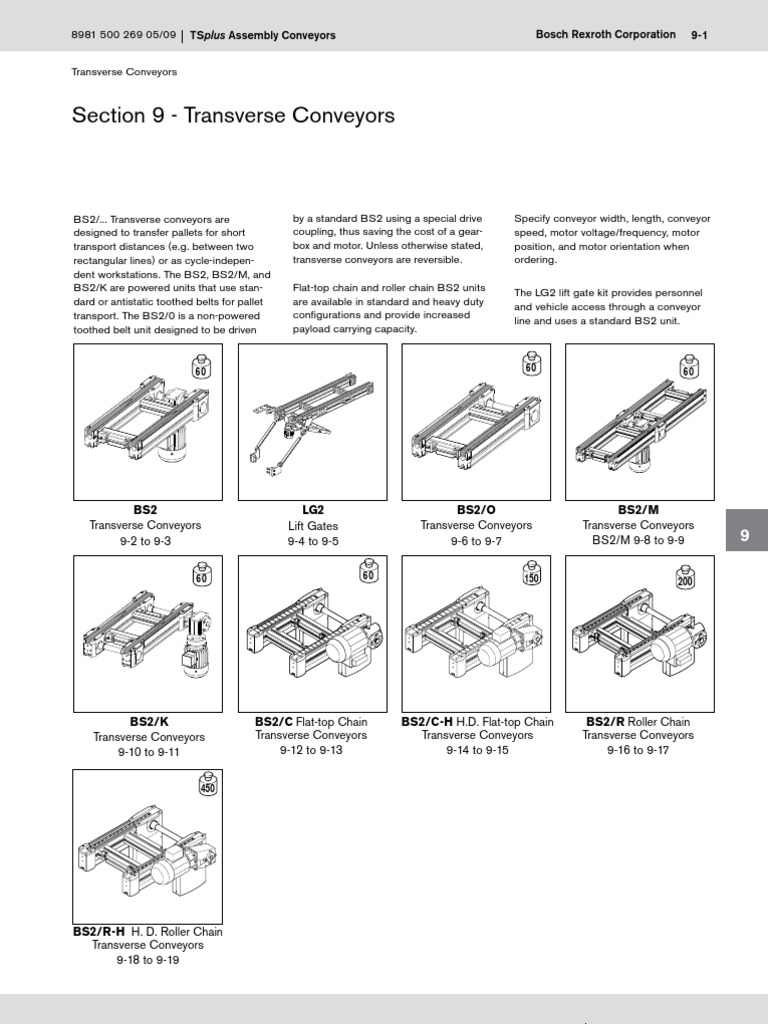 8981 500 269 05/09 | TSplus Assembly Conveyors

Bosch Rexroth Corporation 9-1

Transverse Conveyors

Section 9 - Transverse Conveyors

BS2/... Transverse conveyors are designed to transfer pallets for short transport distances (e.g. between two rectangular lines) or as cycle-independent workstations. The BS2, BS2/M, and BS2/K are powered units that use standard or antistatic toothed belts for pallet transport. The BS2/0 is a non-powered toothed belt unit designed to be driven by a standard BS2 using a special drive coupling, thus saving the cost of a gearbox and motor. Unless otherwise stated, transverse conveyors are reversible.

Flat-top chain and roller chain BS2 units are available in standard and heavy duty configurations and provide increased payload carrying capacity.

Specify conveyor width, length, conveyor speed, motor voltage/frequency, motor position, and motor orientation when ordering.

The LG2 lift gate kit provides personnel and vehicle access through a conveyor line and uses a standard BS2 unit.

60

BS2
Transverse Conveyors
9-2 to 9-3

LG2
Lift Gates
9-4 to 9-5

60

BS2/O
Transverse Conveyors
9-6 to 9-7

60

BS2/M
Transverse Conveyors
BS2/M 9-8 to 9-9

9

60

BS2/K
Transverse Conveyors
9-10 to 9-11

60

BS2/C Flat-top Chain
Transverse Conveyors
9-12 to 9-13

150

BS2/C-H H.D. Flat-top Chain
Transverse Conveyors
9-14 to 9-15

200

BS2/R Roller Chain
Transverse Conveyors
9-16 to 9-17

450

BS2/R-H H. D. Roller Chain
Transverse Conveyors
9-18 to 9-19