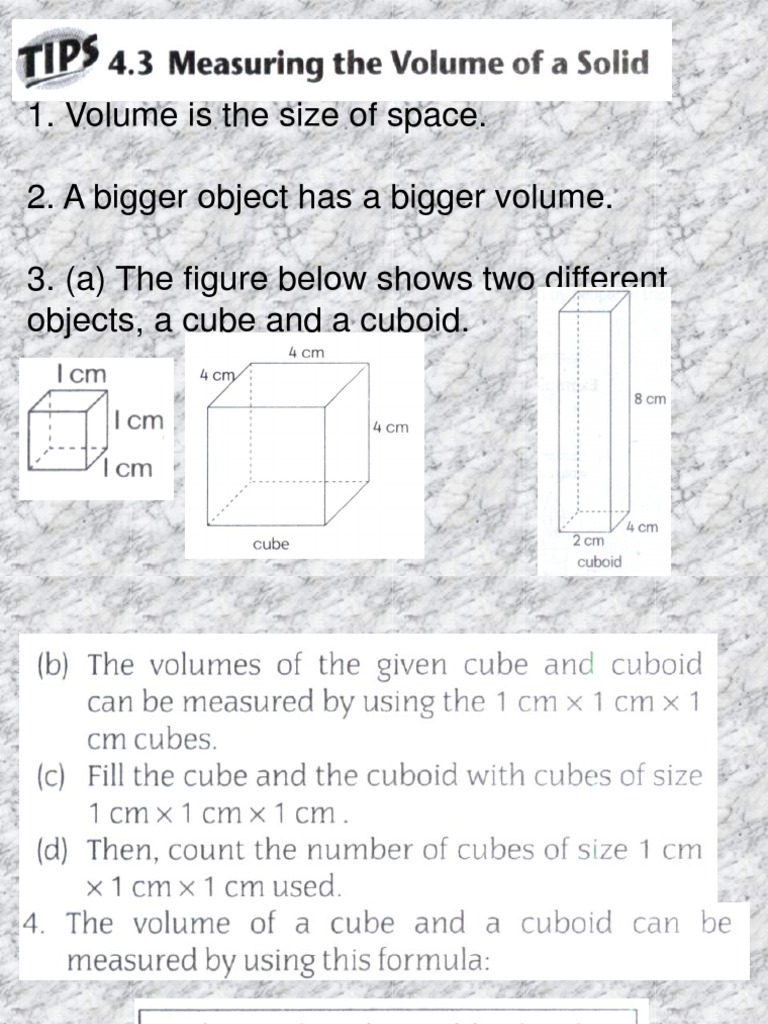 TIPS 4.3 Measuring the Volume of a Solid

1. Volume is the size of space.

2. A bigger object has a bigger volume.

3. (a) The figure below shows two different objects, a cube and a cuboid.

1 cm
1 cm
1 cm

4 cm
4 cm
4 cm
cube

8 cm
4 cm
2 cm
cuboid

(b) The volumes of the given cube and cuboid can be measured by using the 1 cm × 1 cm × 1 cm cubes.
(c) Fill the cube and the cuboid with cubes of size 1 cm × 1 cm × 1 cm .
(d) Then, count the number of cubes of size 1 cm × 1 cm × 1 cm used.

4. The volume of a cube and a cuboid can be measured by using this formula: