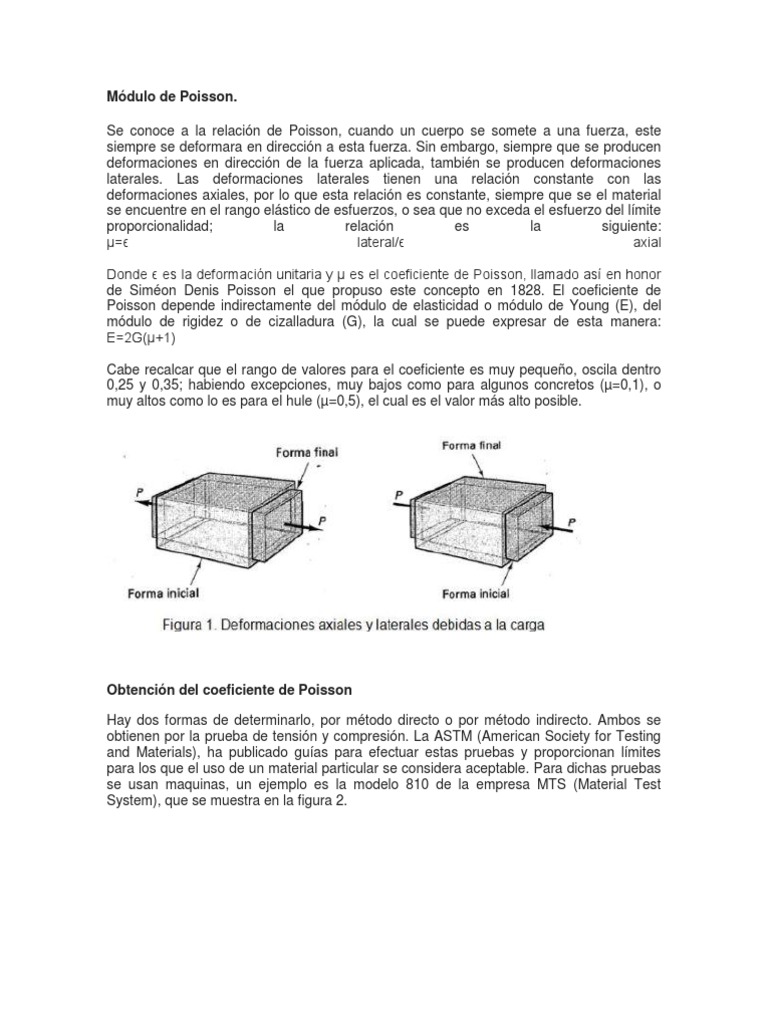 Módulo de Poisson.

Se conoce a la relación de Poisson, cuando un cuerpo se somete a una fuerza, este siempre se deformara en dirección a esta fuerza. Sin embargo, siempre que se producen deformaciones en dirección de la fuerza aplicada, también se producen deformaciones laterales. Las deformaciones laterales tienen una relación constante con las deformaciones axiales, por lo que esta relación es constante, siempre que se el material se encuentre en el rango elástico de esfuerzos, o sea que no exceda el esfuerzo del límite proporcionalidad; la relación es la siguiente: μ=ε lateral/ε axial

Donde ε es la deformación unitaria y μ es el coeficiente de Poisson, llamado así en honor de Siméon Denis Poisson el que propuso este concepto en 1828. El coeficiente de Poisson depende indirectamente del módulo de elasticidad o módulo de Young (E), del módulo de rigidez o de cizalladura (G), la cual se puede expresar de esta manera: E=2G(μ+1)

Cabe recalcar que el rango de valores para el coeficiente es muy pequeño, oscila dentro 0,25 y 0,35; habiendo excepciones, muy bajos como para algunos concretos (μ=0,1), o muy altos como lo es para el hule (μ=0,5), el cual es el valor más alto posible.

Forma final
P
P
Forma inicial
Forma final
P
P
Forma inicial

Figura 1. Deformaciones axiales y laterales debidas a la carga

Obtención del coeficiente de Poisson

Hay dos formas de determinarlo, por método directo o por método indirecto. Ambos se obtienen por la prueba de tensión y compresión. La ASTM (American Society for Testing and Materials), ha publicado guías para efectuar estas pruebas y proporcionan límites para los que el uso de un material particular se considera aceptable. Para dichas pruebas se usan maquinas, un ejemplo es la modelo 810 de la empresa MTS (Material Test System), que se muestra en la figura 2.