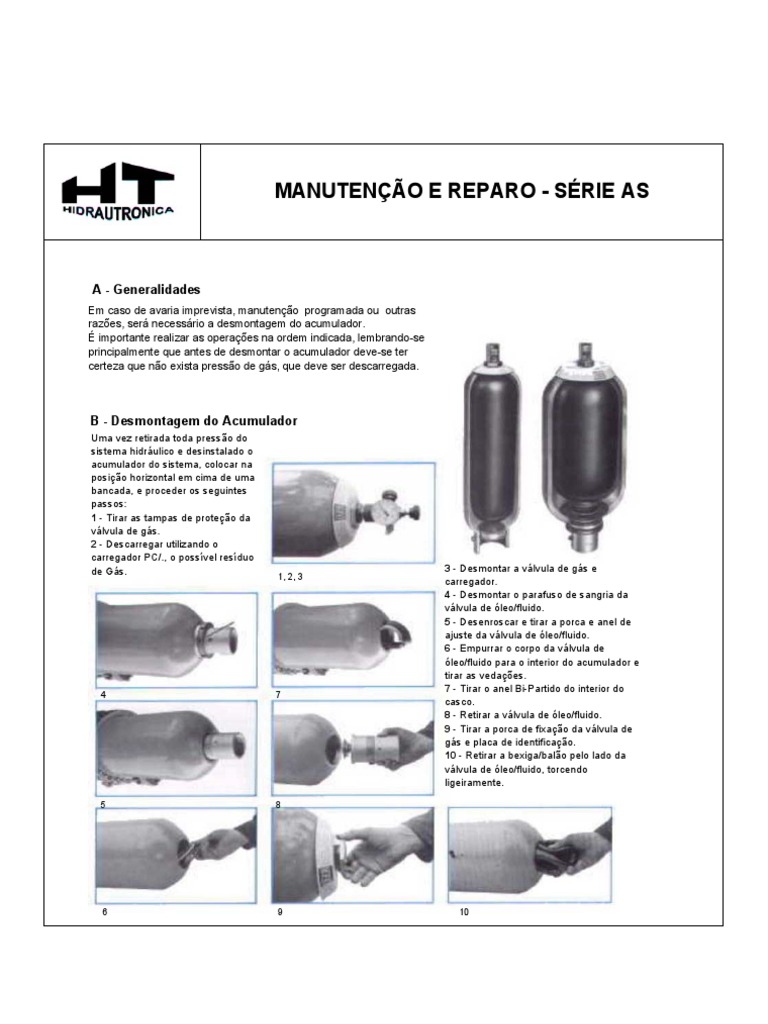 HT
HIDRAUTRONICA

MANUTENÇÃO E REPARO - SÉRIE AS

A - Generalidades

Em caso de avaria imprevista, manutenção programada ou outras razões, será necessário a desmontagem do acumulador.
É importante realizar as operações na ordem indicada, lembrando-se principalmente que antes de desmontar o acumulador deve-se ter certeza que não exista pressão de gás, que deve ser descarregada.

B - Desmontagem do Acumulador

Uma vez retirada toda pressão do sistema hidráulico e desinstalado o acumulador do sistema, colocar na posição horizontal em cima de uma bancada, e proceder os seguintes passos:
1 - Tirar as tampas de proteção da válvula de gás.
2 - Descarregar utilizando o carregador PC/., o possível resíduo de Gás.

1, 2, 3

3 - Desmontar a válvula de gás e carregador.
4 - Desmontar o parafuso de sangria da válvula de óleo/fluido.
5 - Desenroscar e tirar a porca e anel de ajuste da válvula de óleo/fluido.
6 - Empurrar o corpo da válvula de óleo/fluido para o interior do acumulador e tirar as vedações.
7 - Tirar o anel Bi-Partido do interior do casco.
8 - Retirar a válvula de óleo/fluido.
9 - Tirar a porca de fixação da válvula de gás e placa de identificação.
10 - Retirar a bexiga/balão pelo lado da válvula de óleo/fluido, torcendo ligeiramente.

4
7
5
8
6
9
10