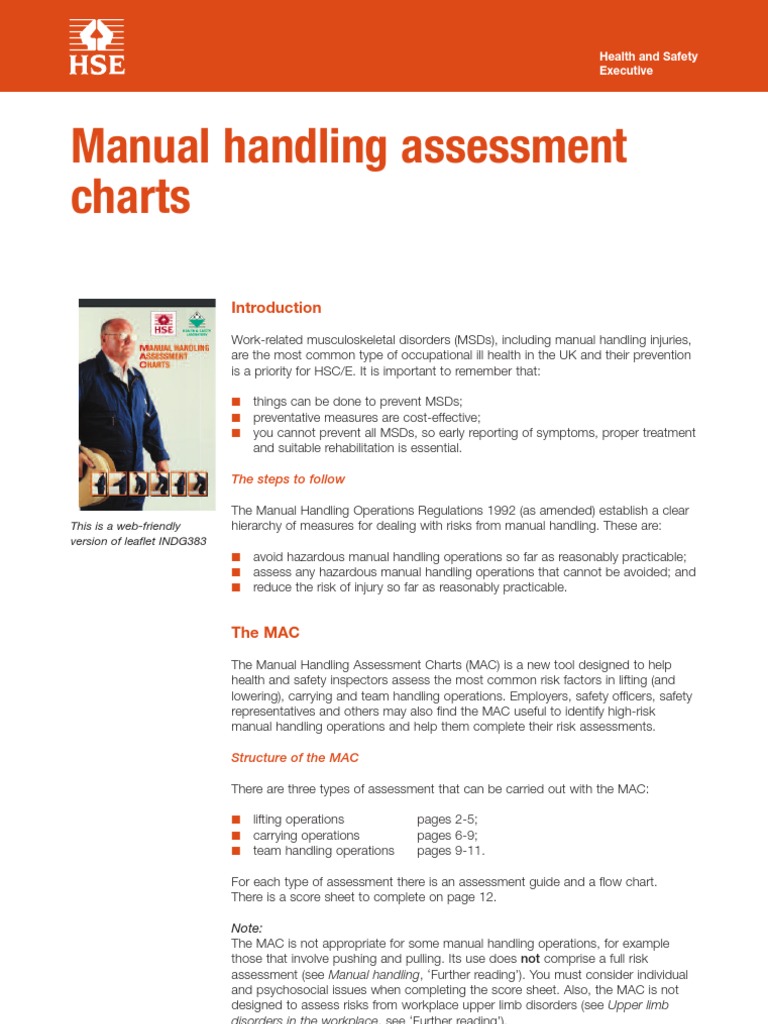 HSE

Health and Safety Executive

Manual handling assessment charts

HSE

MANUAL HANDLING ASSESSMENT CHARTS

This is a web-friendly version of leaflet INDG383

Introduction

Work-related musculoskeletal disorders (MSDs), including manual handling injuries, are the most common type of occupational ill health in the UK and their prevention is a priority for HSC/E. It is important to remember that:

■ things can be done to prevent MSDs;
■ preventative measures are cost-effective;
■ you cannot prevent all MSDs, so early reporting of symptoms, proper treatment and suitable rehabilitation is essential.

The steps to follow

The Manual Handling Operations Regulations 1992 (as amended) establish a clear hierarchy of measures for dealing with risks from manual handling. These are:

■ avoid hazardous manual handling operations so far as reasonably practicable;
■ assess any hazardous manual handling operations that cannot be avoided; and
■ reduce the risk of injury so far as reasonably practicable.

The MAC

The Manual Handling Assessment Charts (MAC) is a new tool designed to help health and safety inspectors assess the most common risk factors in lifting (and lowering), carrying and team handling operations. Employers, safety officers, safety representatives and others may also find the MAC useful to identify high-risk manual handling operations and help them complete their risk assessments.

Structure of the MAC

There are three types of assessment that can be carried out with the MAC:

■ lifting operations pages 2-5;
■ carrying operations pages 6-9;
■ team handling operations pages 9-11.

For each type of assessment there is an assessment guide and a flow chart. There is a score sheet to complete on page 12.

Note:
The MAC is not appropriate for some manual handling operations, for example those that involve pushing and pulling. Its use does not comprise a full risk assessment (see Manual handling, 'Further reading'). You must consider individual and psychosocial issues when completing the score sheet. Also, the MAC is not designed to assess risks from workplace upper limb disorders (see Upper limb disorders in the workplace, see 'Further reading').