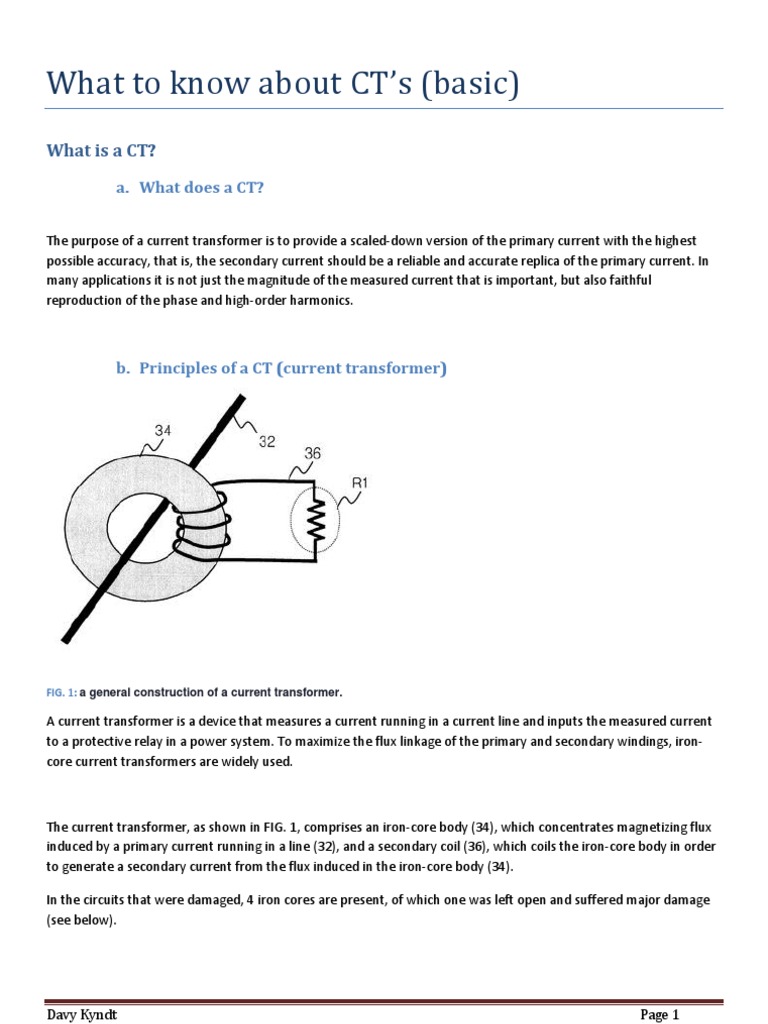 What to know about CT's (basic)

What is a CT?

a. What does a CT?

The purpose of a current transformer is to provide a scaled-down version of the primary current with the highest possible accuracy, that is, the secondary current should be a reliable and accurate replica of the primary current. In many applications it is not just the magnitude of the measured current that is important, but also faithful reproduction of the phase and high-order harmonics.

b. Principles of a CT (current transformer)

34

32

36

R1

FIG. 1: a general construction of a current transformer.

A current transformer is a device that measures a current running in a current line and inputs the measured current to a protective relay in a power system. To maximize the flux linkage of the primary and secondary windings, iron-core current transformers are widely used.

The current transformer, as shown in FIG. 1, comprises an iron-core body (34), which concentrates magnetizing flux induced by a primary current running in a line (32), and a secondary coil (36), which coils the iron-core body in order to generate a secondary current from the flux induced in the iron-core body (34).

In the circuits that were damaged, 4 iron cores are present, of which one was left open and suffered major damage (see below).

Davy Kyndt

Page 1