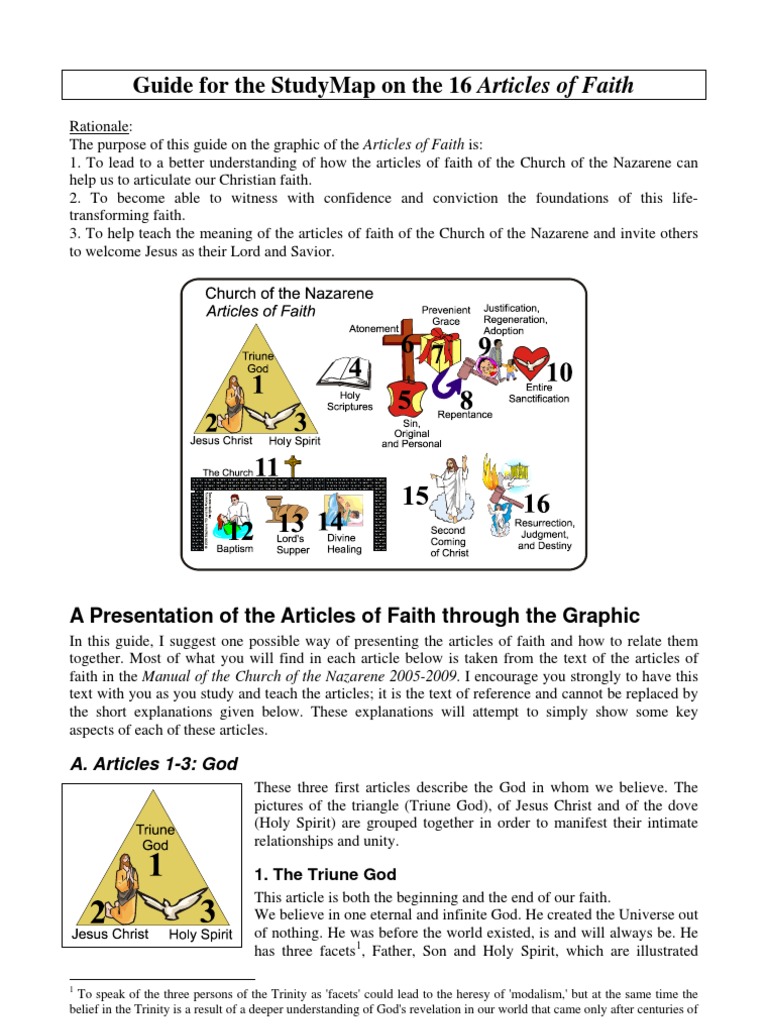 Guide for the StudyMap on the 16 Articles of Faith

Rationale:
The purpose of this guide on the graphic of the Articles of Faith is:
1. To lead to a better understanding of how the articles of faith of the Church of the Nazarene can help us to articulate our Christian faith.
2. To become able to witness with confidence and conviction the foundations of this life-transforming faith.
3. To help teach the meaning of the articles of faith of the Church of the Nazarene and invite others to welcome Jesus as their Lord and Savior.

Church of the Nazarene
Articles of Faith
Triune God
1
2
3
Jesus Christ
Holy Spirit
4
Holy Scriptures
Atonement
6
5
Sin, Original and Personal
Prevenient Grace
7
8
Repentance
Justification, Regeneration, Adoption
9
10
Entire Sanctification
The Church
11
12
Baptism
13
Lord's Supper
14
Divine Healing
15
Second Coming of Christ
16
Resurrection, Judgment, and Destiny

A Presentation of the Articles of Faith through the Graphic
In this guide, I suggest one possible way of presenting the articles of faith and how to relate them together. Most of what you will find in each article below is taken from the text of the articles of faith in the Manual of the Church of the Nazarene 2005-2009. I encourage you strongly to have this text with you as you study and teach the articles; it is the text of reference and cannot be replaced by the short explanations given below. These explanations will attempt to simply show some key aspects of each of these articles.

A. Articles 1-3: God

Triune God
1
2
3
Jesus Christ
Holy Spirit

These three first articles describe the God in whom we believe. The pictures of the triangle (Triune God), of Jesus Christ and of the dove (Holy Spirit) are grouped together in order to manifest their intimate relationships and unity.

1. The Triune God
This article is both the beginning and the end of our faith.
We believe in one eternal and infinite God. He created the Universe out of nothing. He was before the world existed, is and will always be. He has three facets$^1$, Father, Son and Holy Spirit, which are illustrated

$^1$ To speak of the three persons of the Trinity as 'facets' could lead to the heresy of 'modalism,' but at the same time the belief in the Trinity is a result of a deeper understanding of God's revelation in our world that came only after centuries of