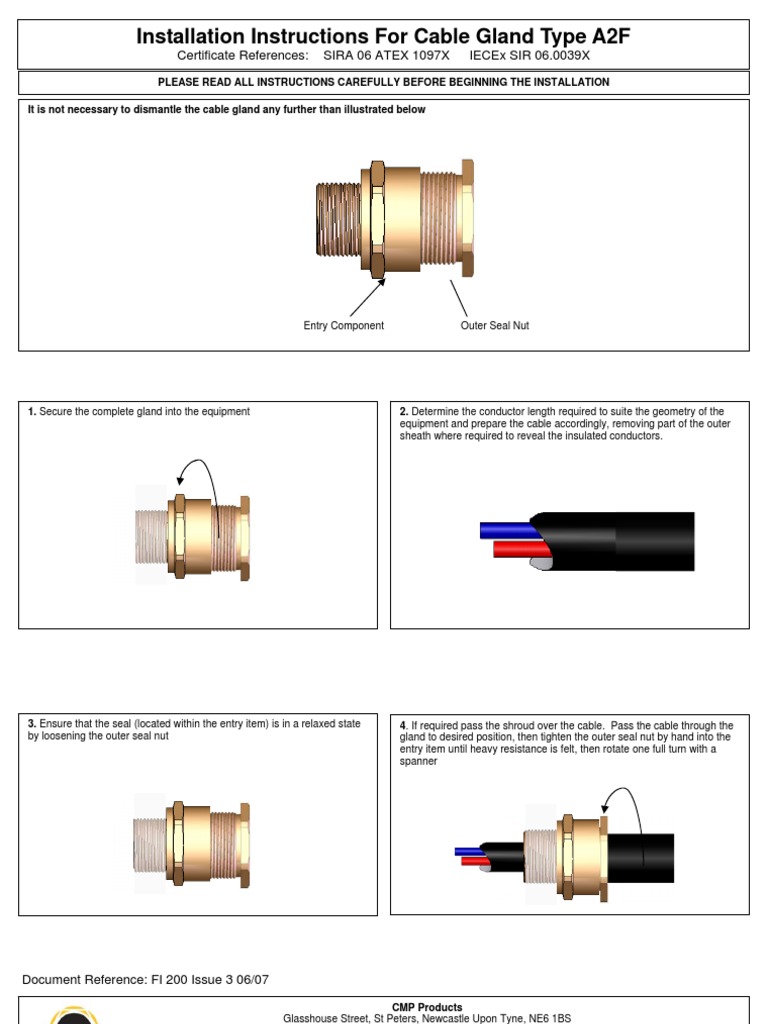 Installation Instructions For Cable Gland Type A2F

Certificate References: SIRA 06 ATEX 1097X IECEx SIR 06.0039X

PLEASE READ ALL INSTRUCTIONS CAREFULLY BEFORE BEGINNING THE INSTALLATION

It is not necessary to dismantle the cable gland any further than illustrated below

Entry Component

Outer Seal Nut

1. Secure the complete gland into the equipment

2. Determine the conductor length required to suite the geometry of the equipment and prepare the cable accordingly, removing part of the outer sheath where required to reveal the insulated conductors.

3. Ensure that the seal (located within the entry item) is in a relaxed state by loosening the outer seal nut

4. If required pass the shroud over the cable. Pass the cable through the gland to desired position, then tighten the outer seal nut by hand into the entry item until heavy resistance is felt, then rotate one full turn with a spanner

Document Reference: FI 200 Issue 3 06/07

CMP Products
Glasshouse Street, St Peters, Newcastle Upon Tyne, NE6 1BS