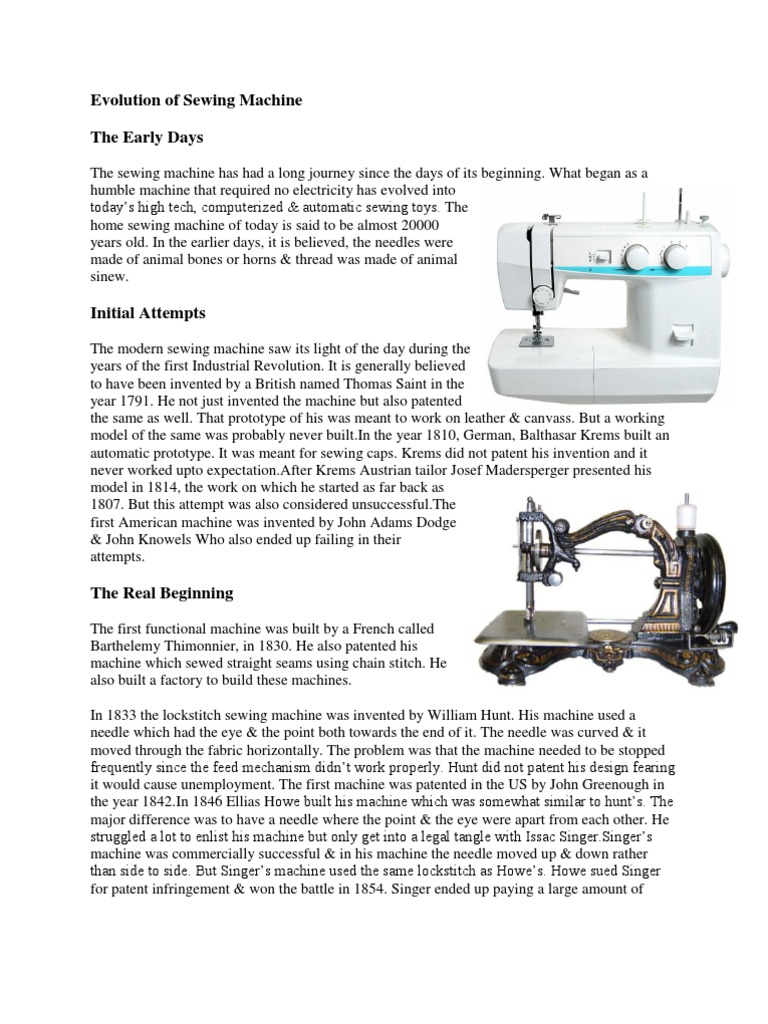 Evolution of Sewing Machine

The Early Days

The sewing machine has had a long journey since the days of its beginning. What began as a humble machine that required no electricity has evolved into today's high tech, computerized & automatic sewing toys. The home sewing machine of today is said to be almost 20000 years old. In the earlier days, it is believed, the needles were made of animal bones or horns & thread was made of animal sinew.

Initial Attempts

The modern sewing machine saw its light of the day during the years of the first Industrial Revolution. It is generally believed to have been invented by a British named Thomas Saint in the year 1791. He not just invented the machine but also patented the same as well. That prototype of his was meant to work on leather & canvass. But a working model of the same was probably never built.In the year 1810, German, Balthasar Krems built an automatic prototype. It was meant for sewing caps. Krems did not patent his invention and it never worked upto expectation.After Krems Austrian tailor Josef Madersperger presented his model in 1814, the work on which he started as far back as 1807. But this attempt was also considered unsuccessful.The first American machine was invented by John Adams Dodge & John Knowels Who also ended up failing in their attempts.

The Real Beginning

The first functional machine was built by a French called Barthelemy Thimonnier, in 1830. He also patented his machine which sewed straight seams using chain stitch. He also built a factory to build these machines.

In 1833 the lockstitch sewing machine was invented by William Hunt. His machine used a needle which had the eye & the point both towards the end of it. The needle was curved & it moved through the fabric horizontally. The problem was that the machine needed to be stopped frequently since the feed mechanism didn't work properly. Hunt did not patent his design fearing it would cause unemployment. The first machine was patented in the US by John Greenough in the year 1842.In 1846 Ellias Howe built his machine which was somewhat similar to hunt's. The major difference was to have a needle where the point & the eye were apart from each other. He struggled a lot to enlist his machine but only get into a legal tangle with Issac Singer.Singer's machine was commercially successful & in his machine the needle moved up & down rather than side to side. But Singer's machine used the same lockstitch as Howe's. Howe sued Singer for patent infringement & won the battle in 1854. Singer ended up paying a large amount of