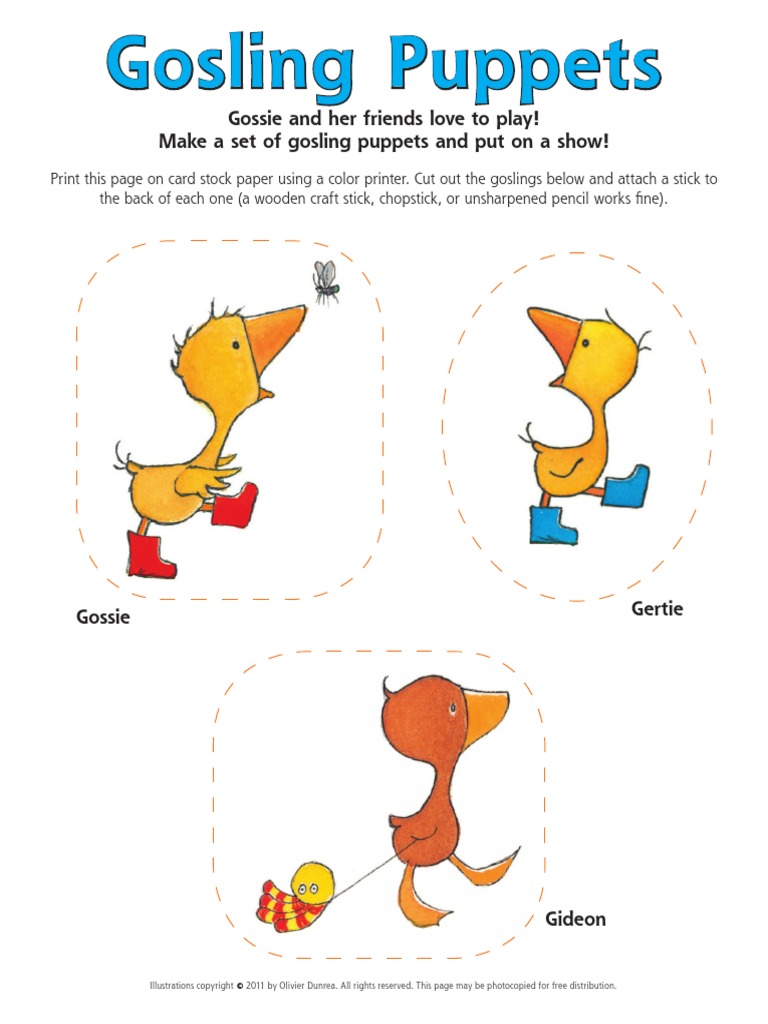 Gosling Puppets

Gossie and her friends love to play!
Make a set of gosling puppets and put on a show!

Print this page on card stock paper using a color printer. Cut out the goslings below and attach a stick to the back of each one (a wooden craft stick, chopstick, or unsharpened pencil works fine).

Gossie

Gertie

Gideon

Illustrations copyright © 2011 by Olivier Dunrea. All rights reserved. This page may be photocopied for free distribution.