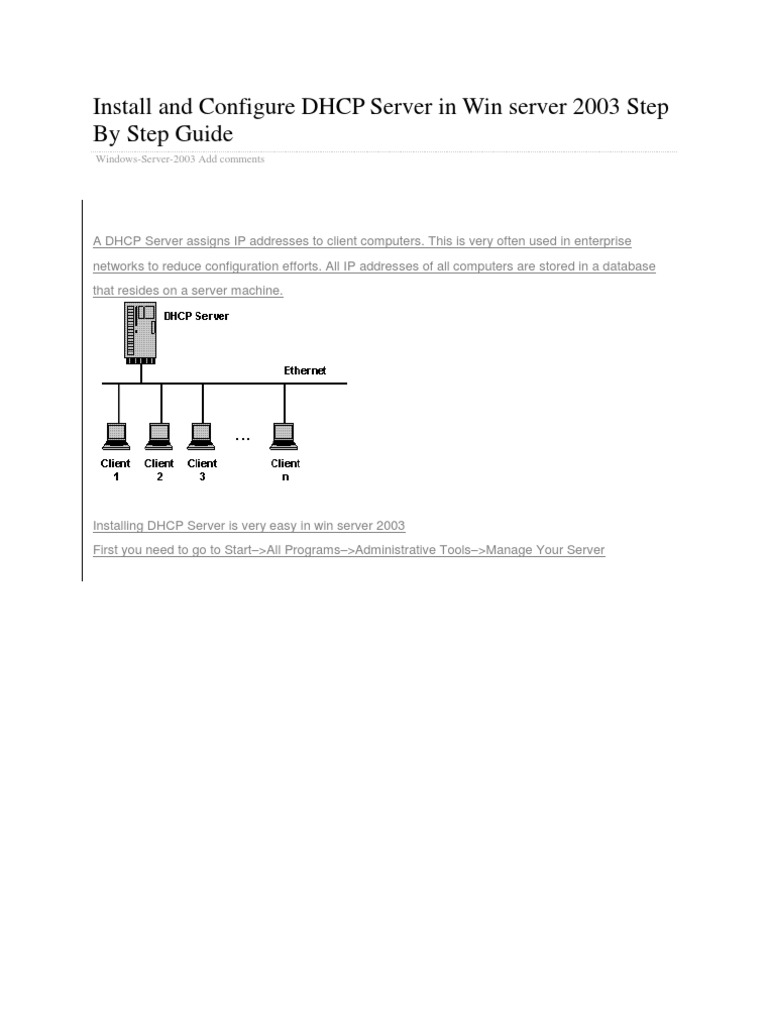 Install and Configure DHCP Server in Win server 2003 Step By Step Guide

Windows-Server-2003 Add comments

A DHCP Server assigns IP addresses to client computers. This is very often used in enterprise networks to reduce configuration efforts. All IP addresses of all computers are stored in a database that resides on a server machine.

DHCP Server

Ethernet

...

Client 1

Client 2

Client 3

Client n

Installing DHCP Server is very easy in win server 2003

First you need to go to Start–>All Programs–>Administrative Tools–>Manage Your Server