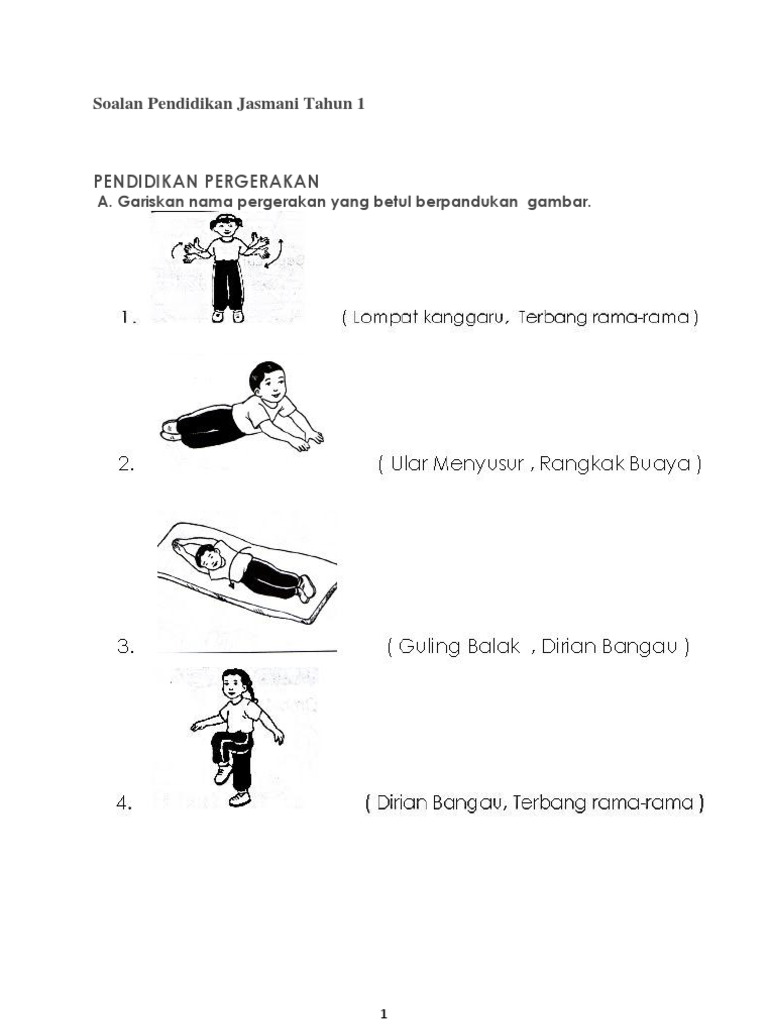 Soalan Pendidikan Jasmani Tahun 1

PENDIDIKAN PERGERAKAN

A. Gariskan nama pergerakan yang betul berpandukan gambar.

1. ( Lompat kanggaru, Terbang rama-rama )

2. ( Ular Menyusur , Rangkak Buaya )

3. ( Guling Balak , Dirian Bangau )

4. ( Dirian Bangau, Terbang rama-rama )

1