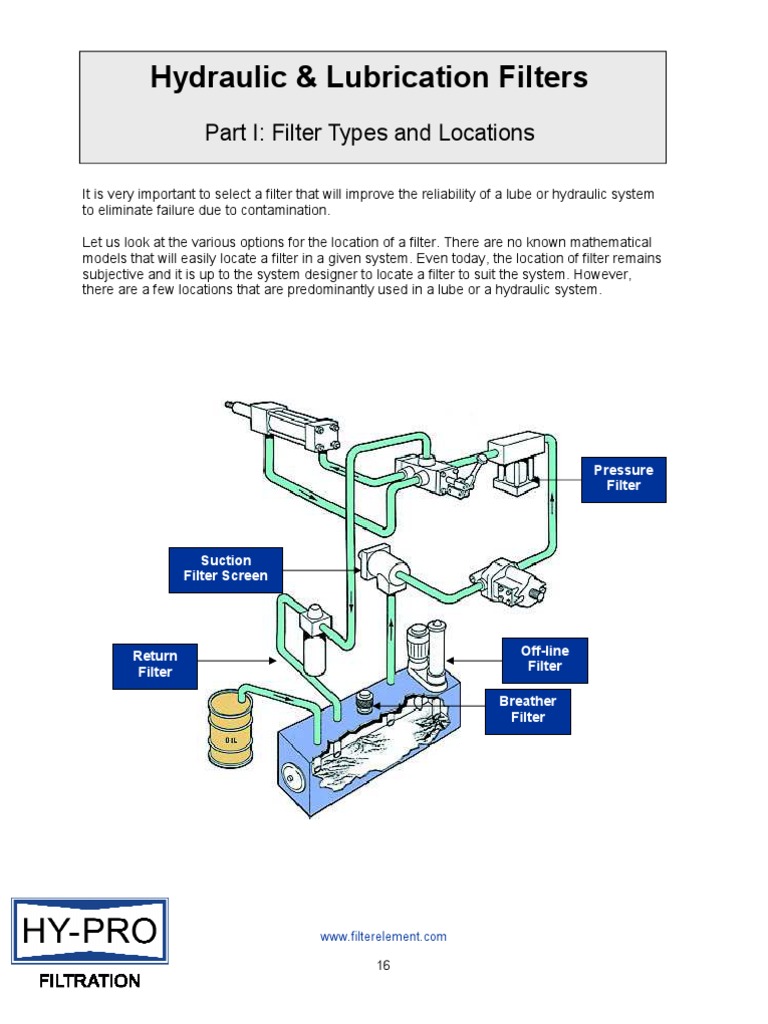 Hydraulic & Lubrication Filters

Part I: Filter Types and Locations

It is very important to select a filter that will improve the reliability of a lube or hydraulic system to eliminate failure due to contamination.

Let us look at the various options for the location of a filter. There are no known mathematical models that will easily locate a filter in a given system. Even today, the location of filter remains subjective and it is up to the system designer to locate a filter to suit the system. However, there are a few locations that are predominantly used in a lube or a hydraulic system.

Pressure Filter

Suction Filter Screen

Return Filter

Off-line Filter

Breather Filter

OIL

HY-PRO
FILTRATION

www.filterelement.com

16