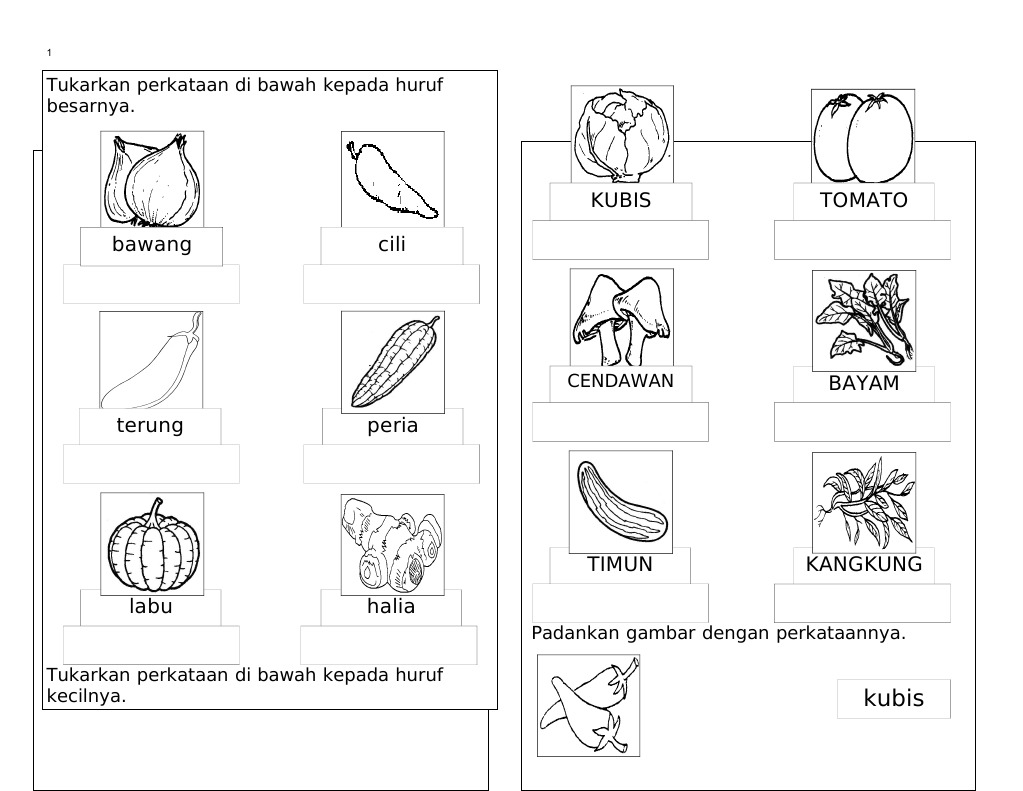 1

Tukarkan perkataan di bawah kepada huruf besarnya.

bawang

cili

terung

peria

labu

halia

Tukarkan perkataan di bawah kepada huruf kecilnya.

KUBIS

TOMATO

CENDAWAN

BAYAM

TIMUN

KANGKUNG

Padankan gambar dengan perkataannya.

kubis