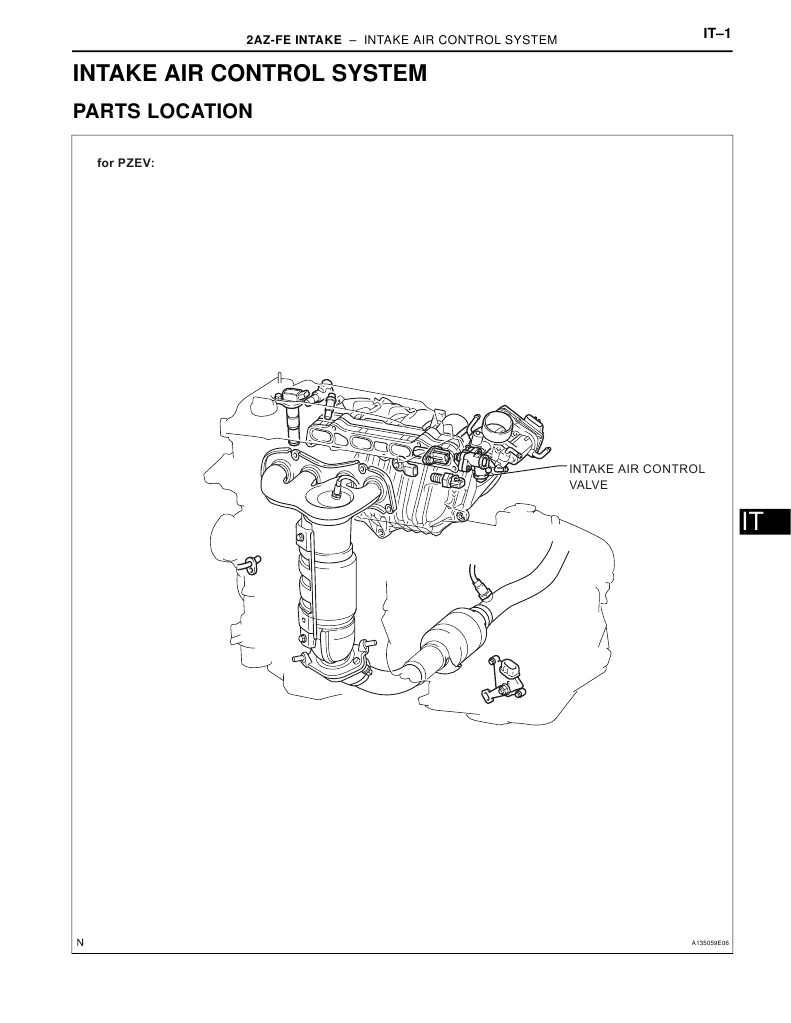 2AZ-FE INTAKE – INTAKE AIR CONTROL SYSTEM

IT–1

INTAKE AIR CONTROL SYSTEM

PARTS LOCATION

for PZEV:

INTAKE AIR CONTROL VALVE

IT

N

A135059E06