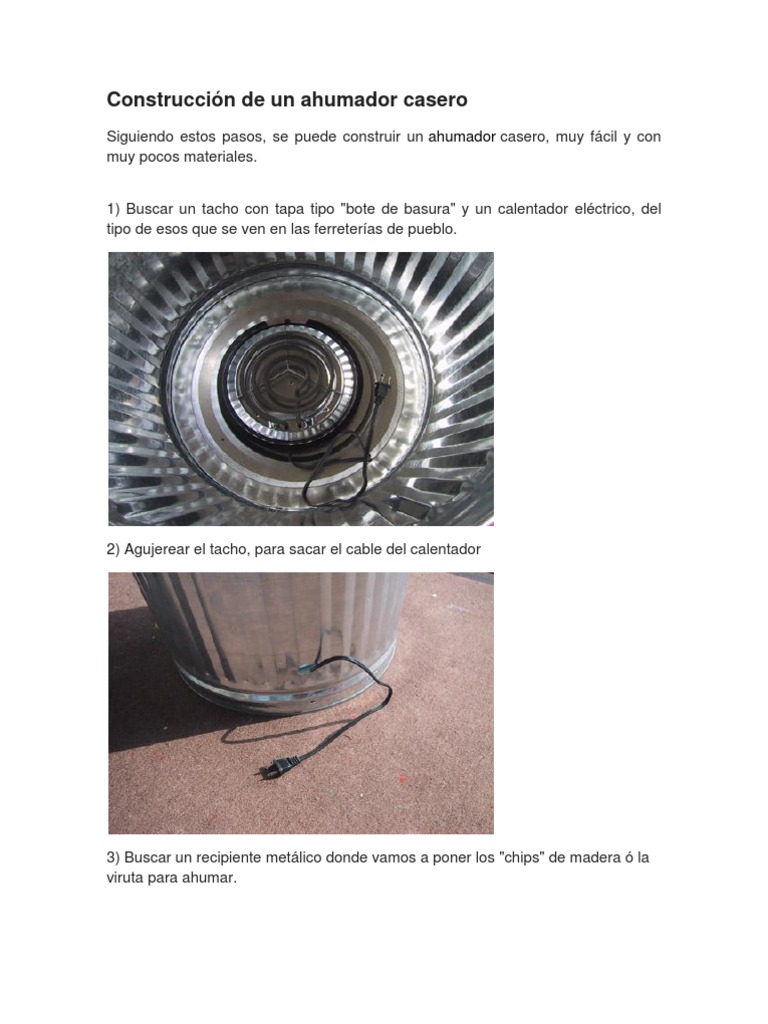 Construcción de un ahumador casero

Siguiendo estos pasos, se puede construir un ahumador casero, muy fácil y con muy pocos materiales.

1) Buscar un tacho con tapa tipo "bote de basura" y un calentador eléctrico, del tipo de esos que se ven en las ferreterías de pueblo.

2) Agujerear el tacho, para sacar el cable del calentador

3) Buscar un recipiente metálico donde vamos a poner los "chips" de madera ó la viruta para ahumar.