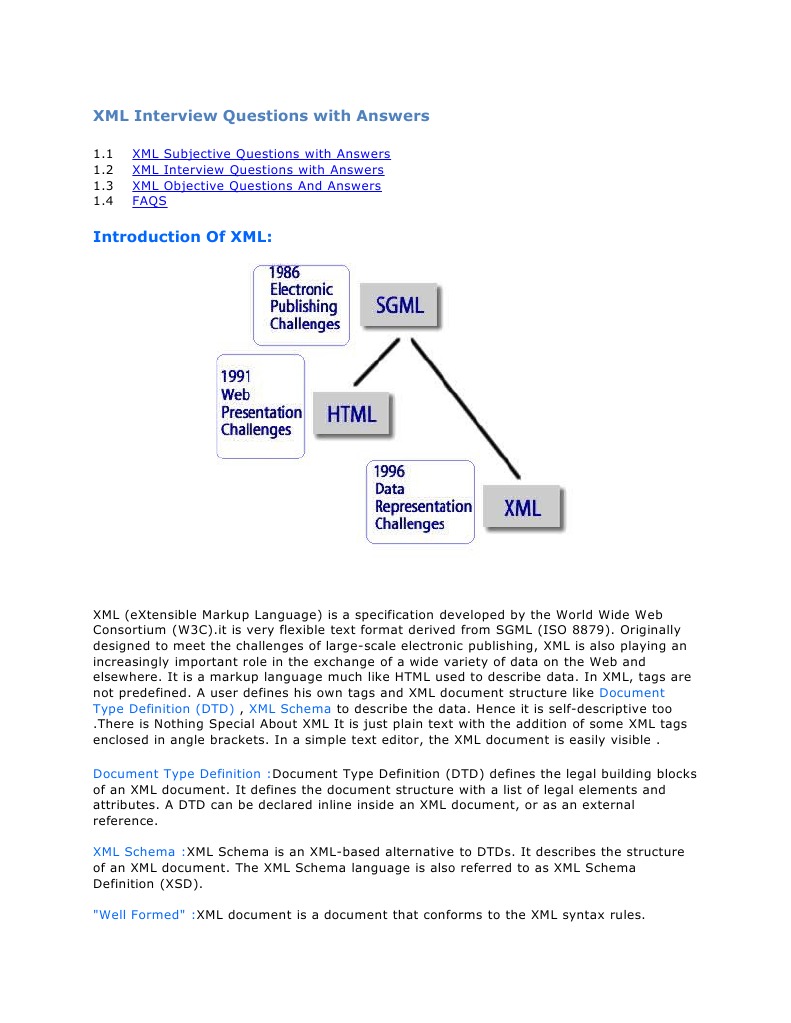 XML Interview Questions with Answers

1.1 XML Subjective Questions with Answers
1.2 XML Interview Questions with Answers
1.3 XML Objective Questions And Answers
1.4 FAQS

Introduction Of XML:

1986
Electronic
Publishing
Challenges

SGML

1991
Web
Presentation
Challenges

HTML

1996
Data
Representation
Challenges

XML

XML (eXtensible Markup Language) is a specification developed by the World Wide Web Consortium (W3C).it is very flexible text format derived from SGML (ISO 8879). Originally designed to meet the challenges of large-scale electronic publishing, XML is also playing an increasingly important role in the exchange of a wide variety of data on the Web and elsewhere. It is a markup language much like HTML used to describe data. In XML, tags are not predefined. A user defines his own tags and XML document structure like Document Type Definition (DTD) , XML Schema to describe the data. Hence it is self-descriptive too .There is Nothing Special About XML It is just plain text with the addition of some XML tags enclosed in angle brackets. In a simple text editor, the XML document is easily visible .

Document Type Definition :Document Type Definition (DTD) defines the legal building blocks of an XML document. It defines the document structure with a list of legal elements and attributes. A DTD can be declared inline inside an XML document, or as an external reference.

XML Schema :XML Schema is an XML-based alternative to DTDs. It describes the structure of an XML document. The XML Schema language is also referred to as XML Schema Definition (XSD).

"Well Formed" :XML document is a document that conforms to the XML syntax rules.