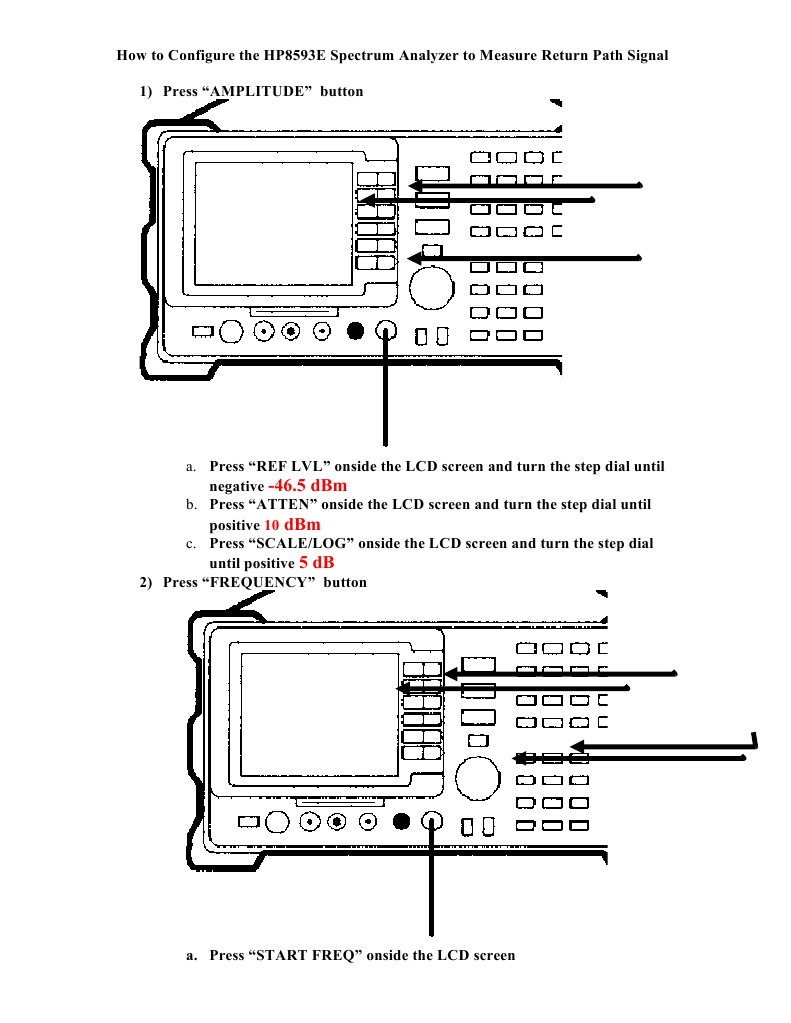 How to Configure the HP8593E Spectrum Analyzer to Measure Return Path Signal

1) Press “AMPLITUDE” button

a. Press “REF LVL” onside the LCD screen and turn the step dial until negative -46.5 dBm
b. Press “ATTEN” onside the LCD screen and turn the step dial until positive 10 dBm
c. Press “SCALE/LOG” onside the LCD screen and turn the step dial until positive 5 dB

2) Press “FREQUENCY” button

a. Press “START FREQ” onside the LCD screen