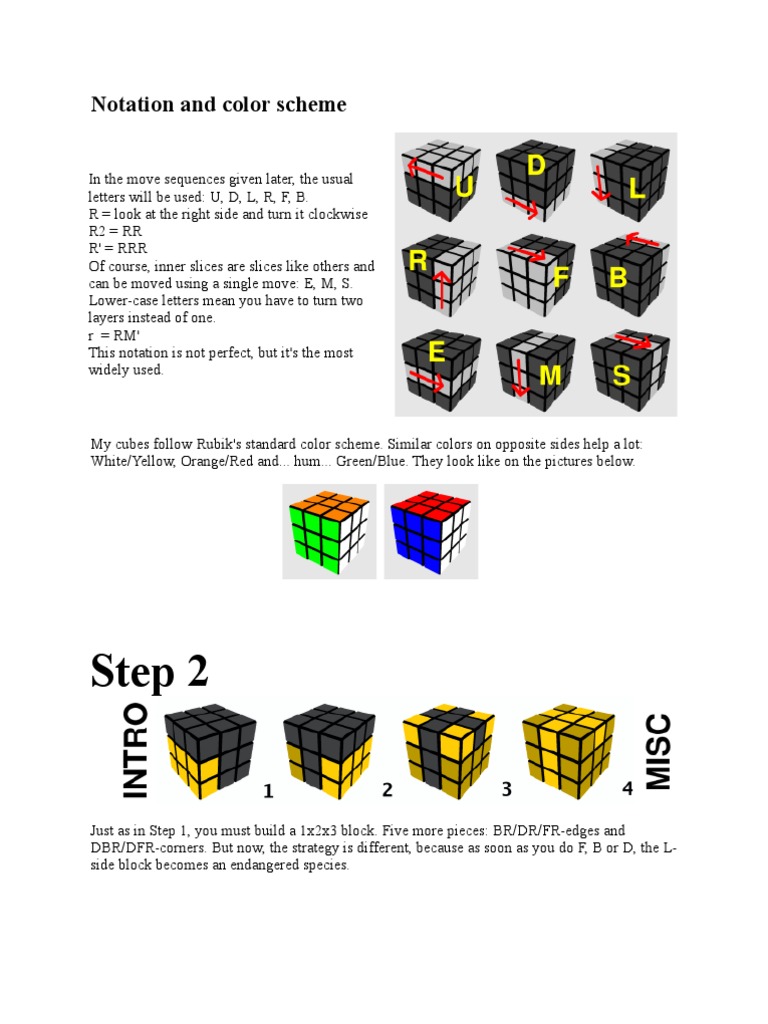 Notation and color scheme

In the move sequences given later, the usual letters will be used: U, D, L, R, F, B.
R = look at the right side and turn it clockwise
R2 = RR
R' = RRR
Of course, inner slices are slices like others and can be moved using a single move: E, M, S.
Lower-case letters mean you have to turn two layers instead of one.
r = RM'
This notation is not perfect, but it's the most widely used.

U D L
R F B
E M S

My cubes follow Rubik's standard color scheme. Similar colors on opposite sides help a lot: White/Yellow, Orange/Red and... hum... Green/Blue. They look like on the pictures below.

Step 2

INTRO 1 2 3 4 MISC

Just as in Step 1, you must build a 1x2x3 block. Five more pieces: BR/DR/FR-edges and DBR/DFR-corners. But now, the strategy is different, because as soon as you do F, B or D, the L-side block becomes an endangered species.