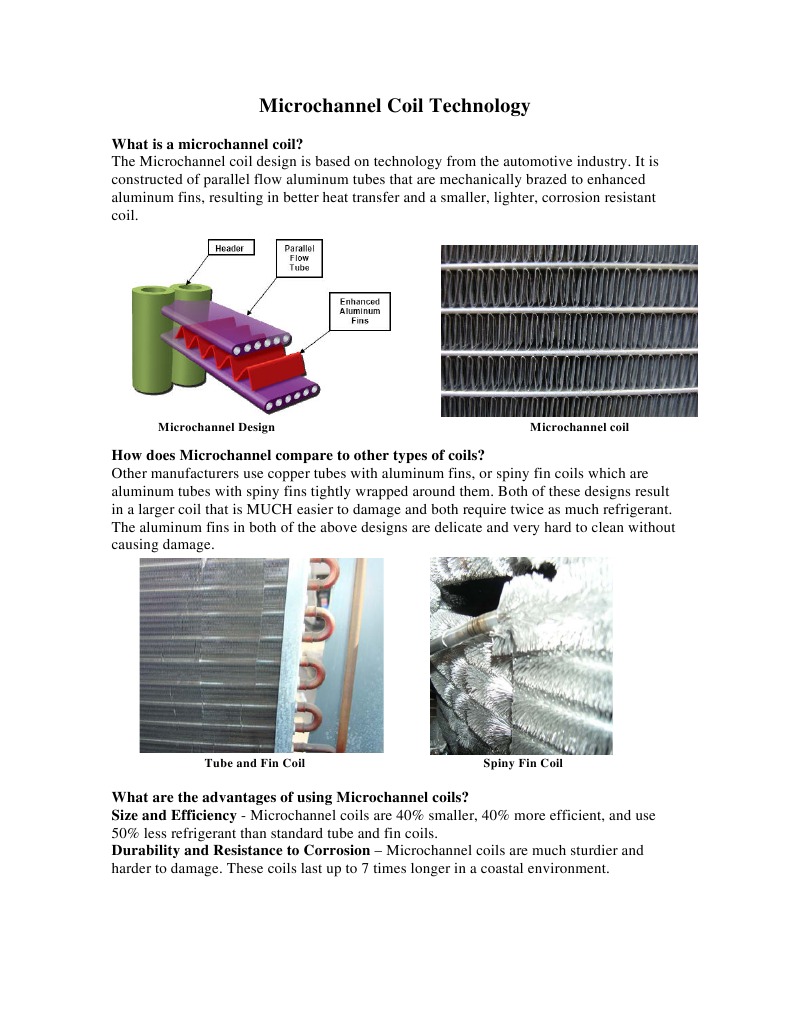 Microchannel Coil Technology

What is a microchannel coil?
The Microchannel coil design is based on technology from the automotive industry. It is constructed of parallel flow aluminum tubes that are mechanically brazed to enhanced aluminum fins, resulting in better heat transfer and a smaller, lighter, corrosion resistant coil.

Header

Parallel Flow Tube

Enhanced Aluminum Fins

Microchannel Design

Microchannel coil

How does Microchannel compare to other types of coils?
Other manufacturers use copper tubes with aluminum fins, or spiny fin coils which are aluminum tubes with spiny fins tightly wrapped around them. Both of these designs result in a larger coil that is MUCH easier to damage and both require twice as much refrigerant. The aluminum fins in both of the above designs are delicate and very hard to clean without causing damage.

Tube and Fin Coil

Spiny Fin Coil

What are the advantages of using Microchannel coils?
Size and Efficiency - Microchannel coils are 40% smaller, 40% more efficient, and use 50% less refrigerant than standard tube and fin coils.
Durability and Resistance to Corrosion – Microchannel coils are much sturdier and harder to damage. These coils last up to 7 times longer in a coastal environment.