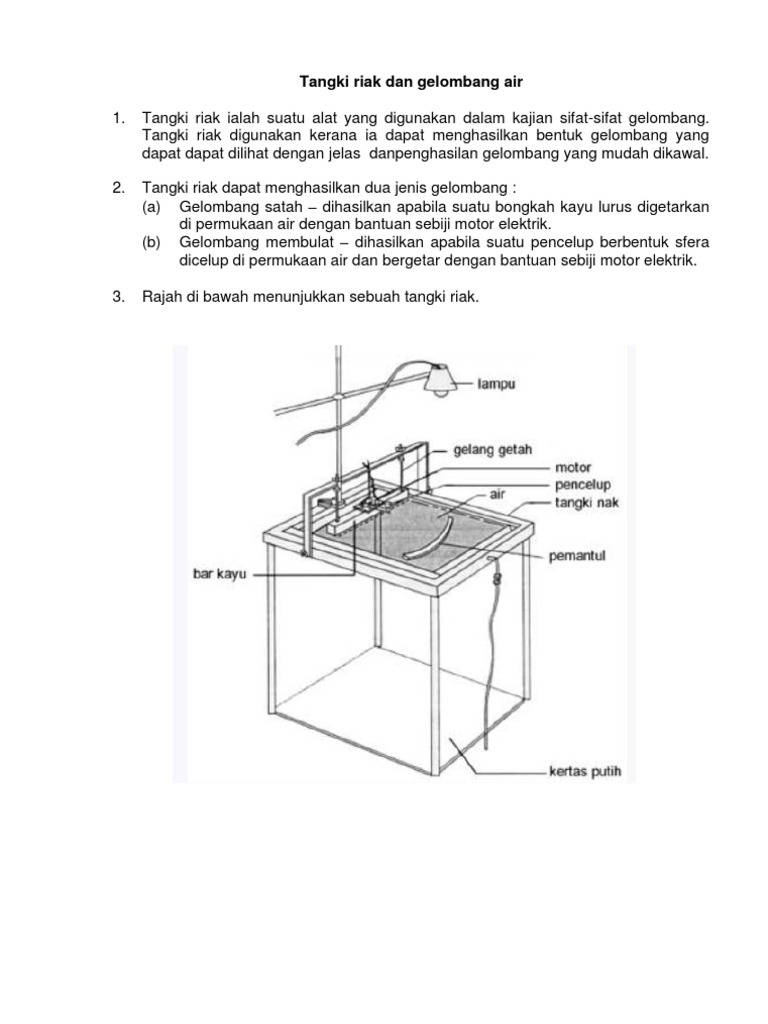 Tangki riak dan gelombang air

1. Tangki riak ialah suatu alat yang digunakan dalam kajian sifat-sifat gelombang. Tangki riak digunakan kerana ia dapat menghasilkan bentuk gelombang yang dapat dapat dilihat dengan jelas danpenghasilan gelombang yang mudah dikawal.

2. Tangki riak dapat menghasilkan dua jenis gelombang :
(a) Gelombang satah – dihasilkan apabila suatu bongkah kayu lurus digetarkan di permukaan air dengan bantuan sebiji motor elektrik.
(b) Gelombang membulat – dihasilkan apabila suatu pencelup berbentuk sfera dicelup di permukaan air dan bergetar dengan bantuan sebiji motor elektrik.

3. Rajah di bawah menunjukkan sebuah tangki riak.

lampu
gelang getah
motor
pencelup
air
tangki nak
pemantul
bar kayu
kertas putih