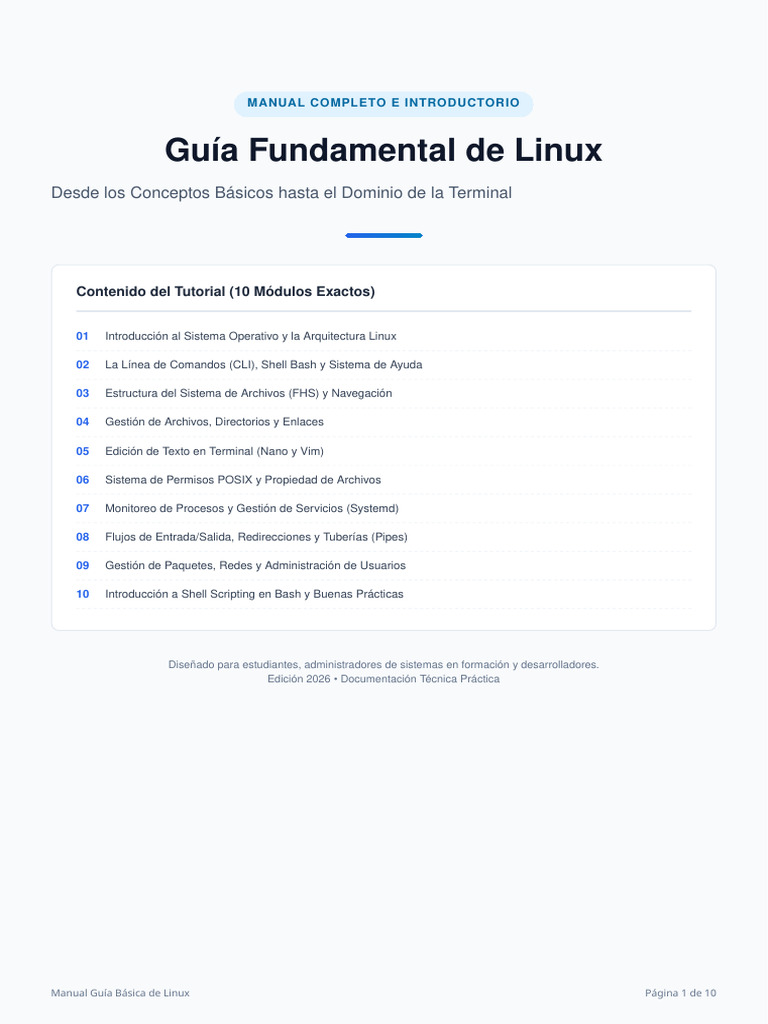 MANUAL COMPLETO E INTRODUCTORIO

Guía Fundamental de Linux

Desde los Conceptos Básicos hasta el Dominio de la Terminal

Contenido del Tutorial (10 Módulos Exactos)

01 Introducción al Sistema Operativo y la Arquitectura Linux
02 La Línea de Comandos (CLI), Shell Bash y Sistema de Ayuda
03 Estructura del Sistema de Archivos (FHS) y Navegación
04 Gestión de Archivos, Directorios y Enlaces
05 Edición de Texto en Terminal (Nano y Vim)
06 Sistema de Permisos POSIX y Propiedad de Archivos
07 Monitoreo de Procesos y Gestión de Servicios (Systemd)
08 Flujos de Entrada/Salida, Redirecciones y Tuberías (Pipes)
09 Gestión de Paquetes, Redes y Administración de Usuarios
10 Introducción a Shell Scripting en Bash y Buenas Prácticas

Diseñado para estudiantes, administradores de sistemas en formación y desarrolladores.
Edición 2026 • Documentación Técnica Práctica

Manual Guía Básica de Linux

Página 1 de 10