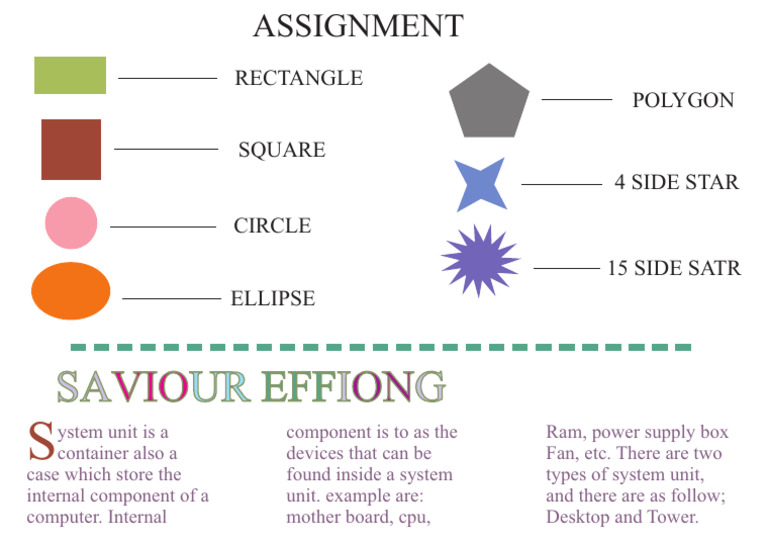 ASSIGNMENT

RECTANGLE

SQUARE

CIRCLE

ELLIPSE

POLYGON

4 SIDE STAR

15 SIDE SATR

SAVIOUR EFFIONG

System unit is a container also a case which store the internal component of a computer. Internal component is to as the devices that can be found inside a system unit. example are: mother board, cpu, Ram, power supply box Fan, etc. There are two types of system unit, and there are as follow; Desktop and Tower.