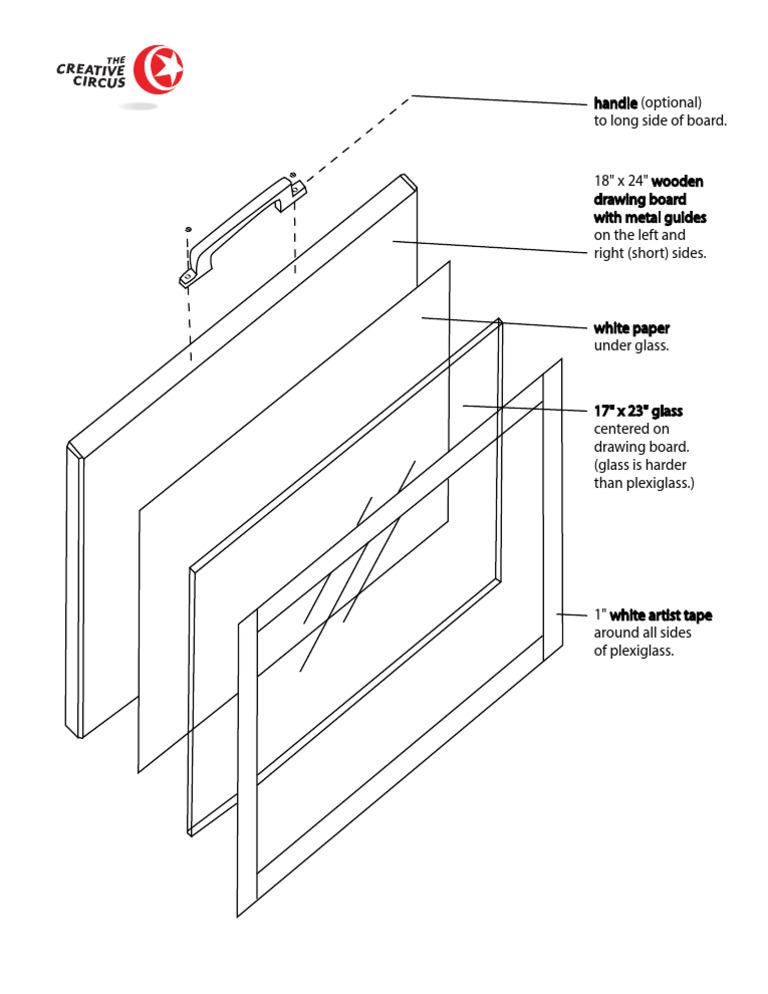 THE CREATIVE CIRCUS

handle (optional) to long side of board.

18" x 24" wooden drawing board with metal guides on the left and right (short) sides.

white paper under glass.

17" x 23" glass centered on drawing board. (glass is harder than plexiglass.)

1" white artist tape around all sides of plexiglass.