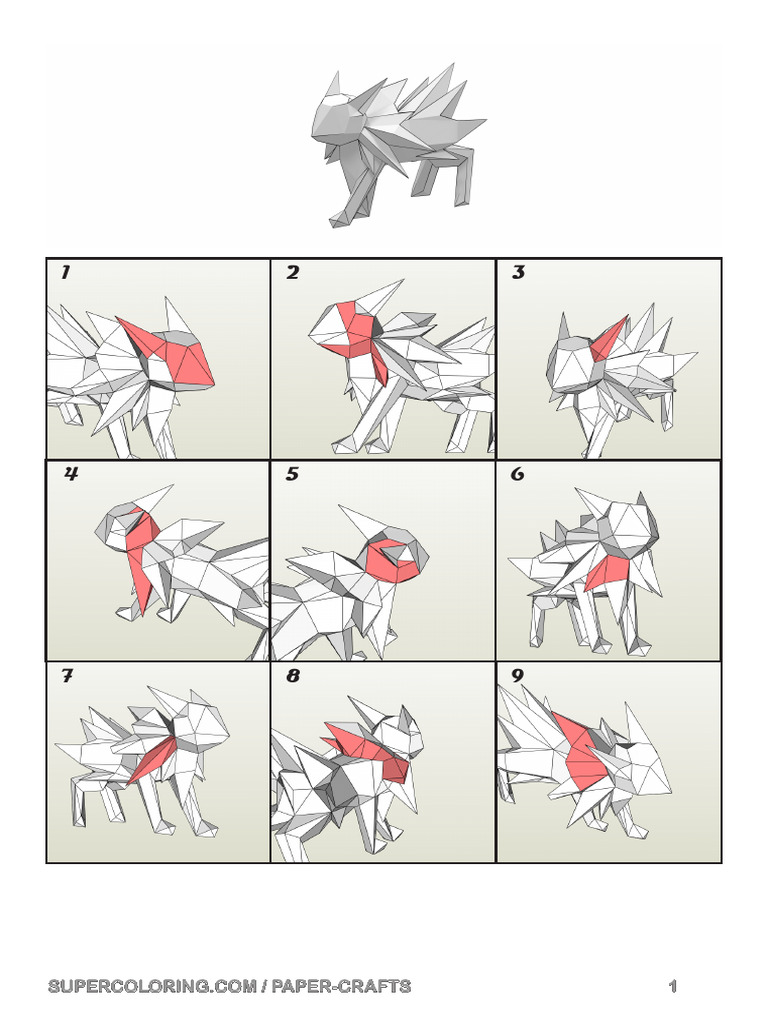 1
2
3
4
5
6
7
8
9

SUPERCOLORING.COM / PAPER-CRAFTS

1