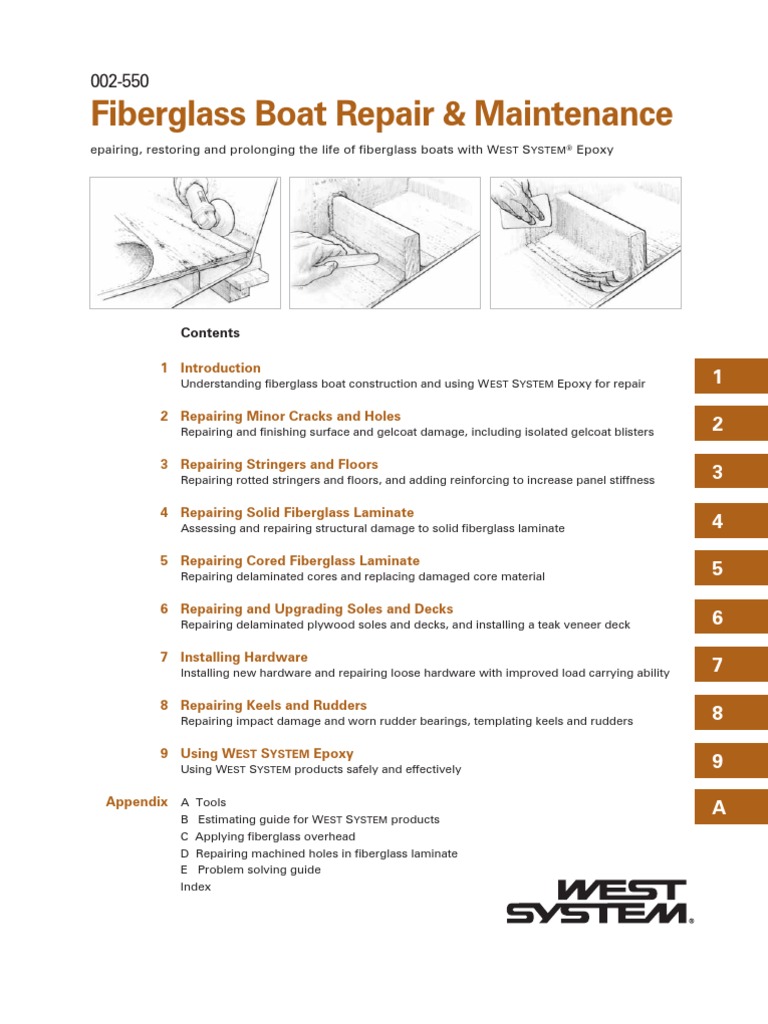 002-550

Fiberglass Boat Repair & Maintenance

epairing, restoring and prolonging the life of fiberglass boats with WEST SYSTEM® Epoxy

Contents

1 Introduction
Understanding fiberglass boat construction and using WEST SYSTEM Epoxy for repair

2 Repairing Minor Cracks and Holes
Repairing and finishing surface and gelcoat damage, including isolated gelcoat blisters

3 Repairing Stringers and Floors
Repairing rotted stringers and floors, and adding reinforcing to increase panel stiffness

4 Repairing Solid Fiberglass Laminate
Assessing and repairing structural damage to solid fiberglass laminate

5 Repairing Cored Fiberglass Laminate
Repairing delaminated cores and replacing damaged core material

6 Repairing and Upgrading Soles and Decks
Repairing delaminated plywood soles and decks, and installing a teak veneer deck

7 Installing Hardware
Installing new hardware and repairing loose hardware with improved load carrying ability

8 Repairing Keels and Rudders
Repairing impact damage and worn rudder bearings, templating keels and rudders

9 Using WEST SYSTEM Epoxy
Using WEST SYSTEM products safely and effectively

Appendix A Tools
B Estimating guide for WEST SYSTEM products
C Applying fiberglass overhead
D Repairing machined holes in fiberglass laminate
E Problem solving guide
Index

1
2
3
4
5
6
7
8
9
A

WEST SYSTEM®