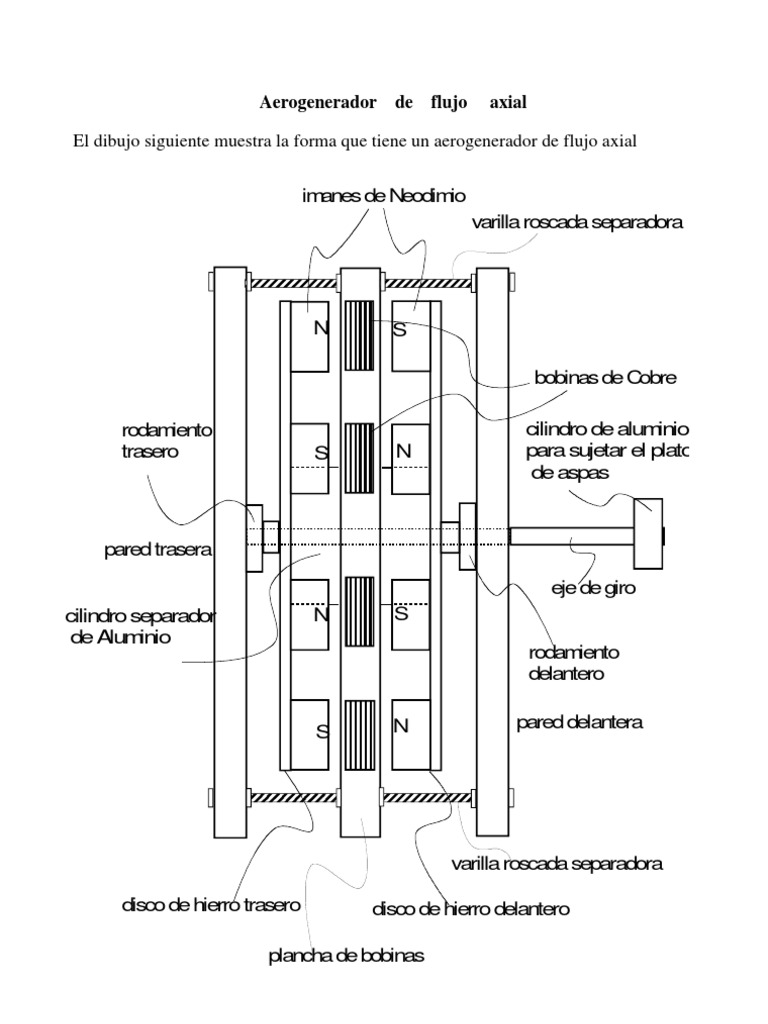 Aerogenerador de flujo axial

El dibujo siguiente muestra la forma que tiene un aerogenerador de flujo axial

imanes de Neodimio

varilla roscada separadora

N

S

bobinas de Cobre

rodamiento trasero

S

N

cilindro de aluminio para sujetar el plato de aspas

pared trasera

eje de giro

cilindro separador de Aluminio

N

S

rodamiento delantero

S

N

pared delantera

varilla roscada separadora

disco de hierro trasero

disco de hierro delantero

plancha de bobinas