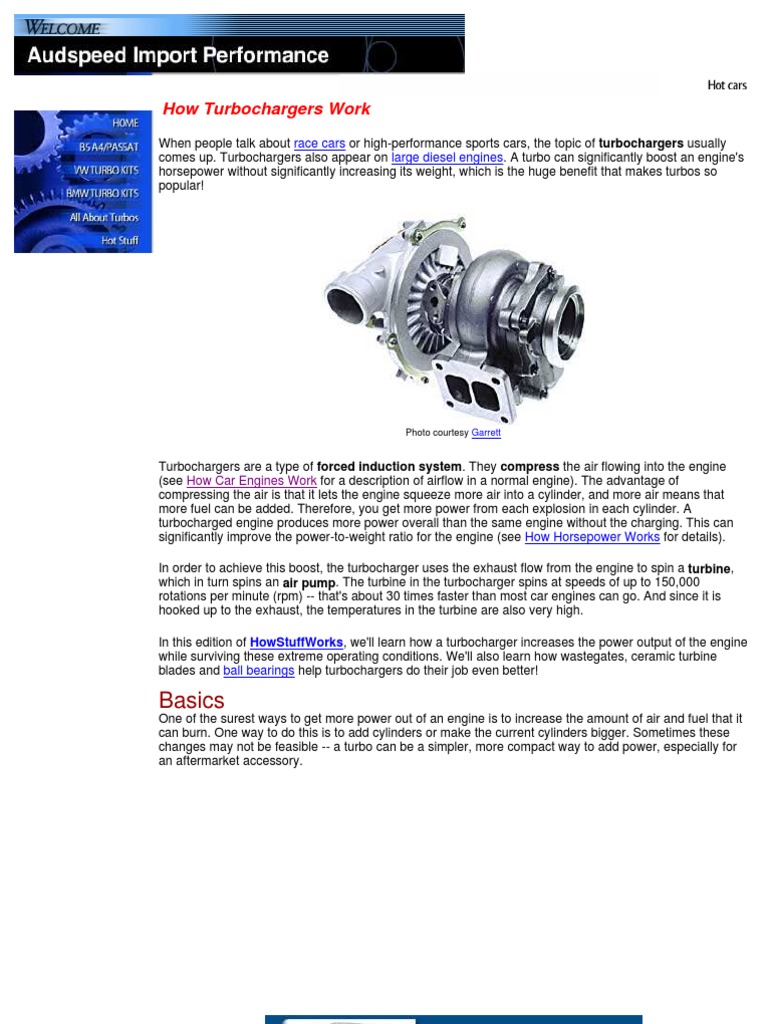 WELCOME
Audspeed Import Performance

Hot cars

HOME
B5 A4/PASSAT
VW TURBO KITS
BMW TURBO KITS
All About Turbos
Hot Stuff

How Turbochargers Work

When people talk about race cars or high-performance sports cars, the topic of turbochargers usually comes up. Turbochargers also appear on large diesel engines. A turbo can significantly boost an engine's horsepower without significantly increasing its weight, which is the huge benefit that makes turbos so popular!

Photo courtesy Garrett

Turbochargers are a type of forced induction system. They compress the air flowing into the engine (see How Car Engines Work for a description of airflow in a normal engine). The advantage of compressing the air is that it lets the engine squeeze more air into a cylinder, and more air means that more fuel can be added. Therefore, you get more power from each explosion in each cylinder. A turbocharged engine produces more power overall than the same engine without the charging. This can significantly improve the power-to-weight ratio for the engine (see How Horsepower Works for details).

In order to achieve this boost, the turbocharger uses the exhaust flow from the engine to spin a turbine, which in turn spins an air pump. The turbine in the turbocharger spins at speeds of up to 150,000 rotations per minute (rpm) -- that's about 30 times faster than most car engines can go. And since it is hooked up to the exhaust, the temperatures in the turbine are also very high.

In this edition of HowStuffWorks, we'll learn how a turbocharger increases the power output of the engine while surviving these extreme operating conditions. We'll also learn how wastegates, ceramic turbine blades and ball bearings help turbochargers do their job even better!

Basics
One of the surest ways to get more power out of an engine is to increase the amount of air and fuel that it can burn. One way to do this is to add cylinders or make the current cylinders bigger. Sometimes these changes may not be feasible -- a turbo can be a simpler, more compact way to add power, especially for an aftermarket accessory.